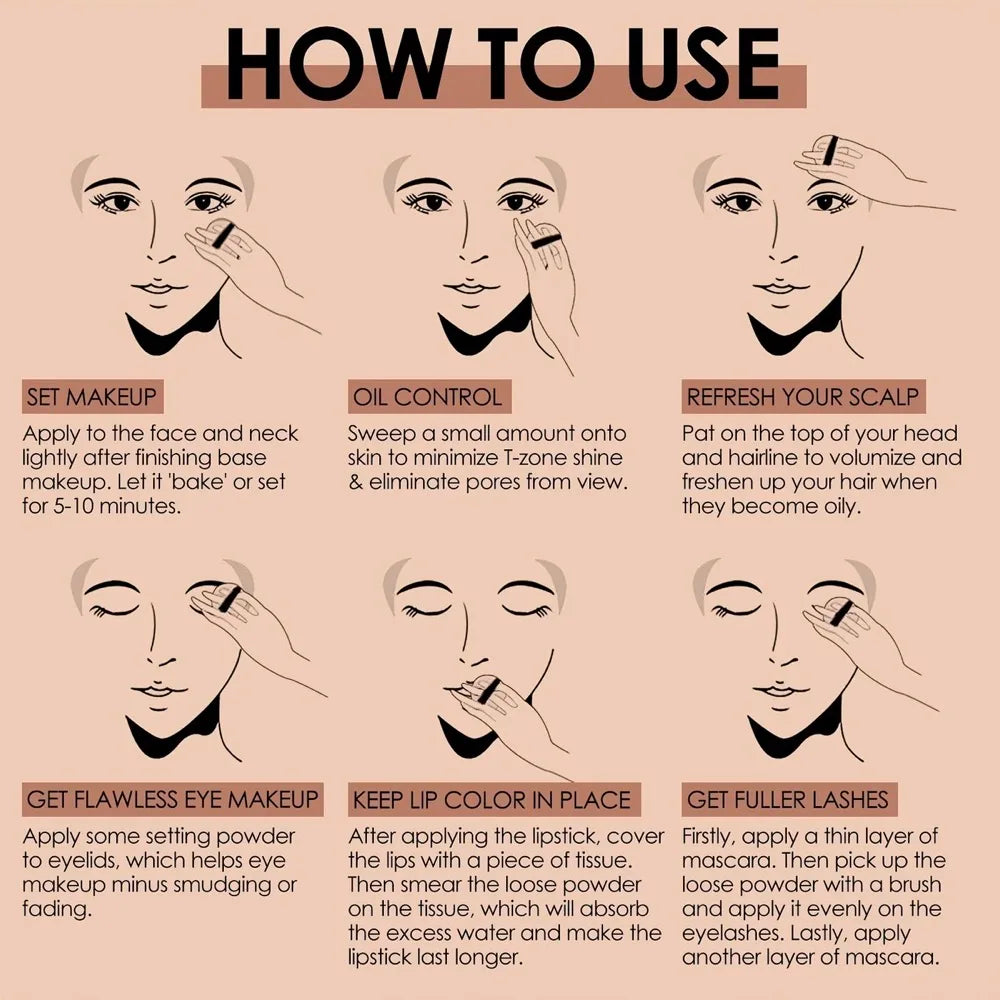 HOW TO USE

SET MAKEUP
Apply to the face and neck lightly after finishing base makeup. Let it 'bake' or set for 5-10 minutes.

OIL CONTROL
Sweep a small amount onto skin to minimize T-zone shine & eliminate pores from view.

REFRESH YOUR SCALP
Pat on the top of your head and hairline to volumize and freshen up your hair when they become oily.

GET FLAWLESS EYE MAKEUP
Apply some setting powder to eyelids, which helps eye makeup minus smudging or fading.

KEEP LIP COLOR IN PLACE
After applying the lipstick, cover the lips with a piece of tissue. Then smear the loose powder on the tissue, which will absorb the excess water and make the lipstick last longer.

GET FULLER LASHES
Firstly, apply a thin layer of mascara. Then pick up the loose powder with a brush and apply it evenly on the eyelashes. Lastly, apply another layer of mascara.