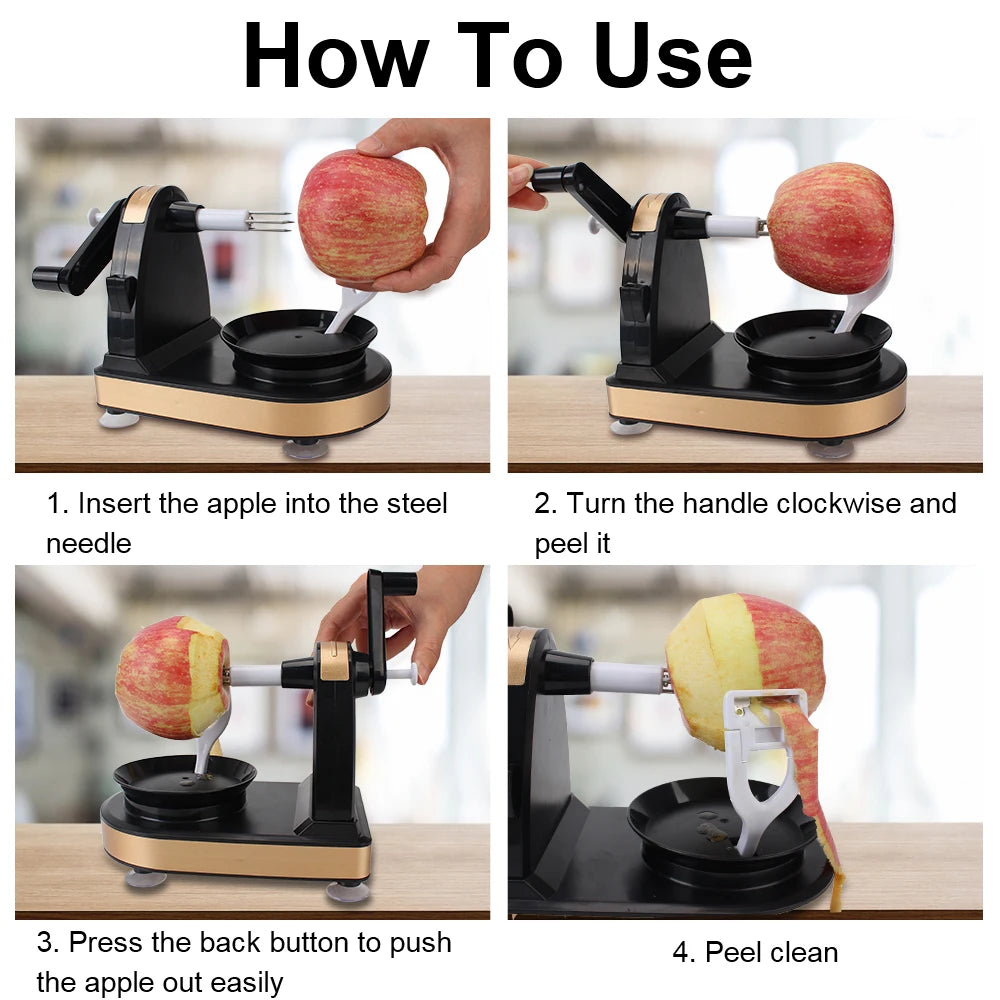 How To Use

1. Insert the apple into the steel needle

2. Turn the handle clockwise and peel it

3. Press the back button to push the apple out easily

4. Peel clean