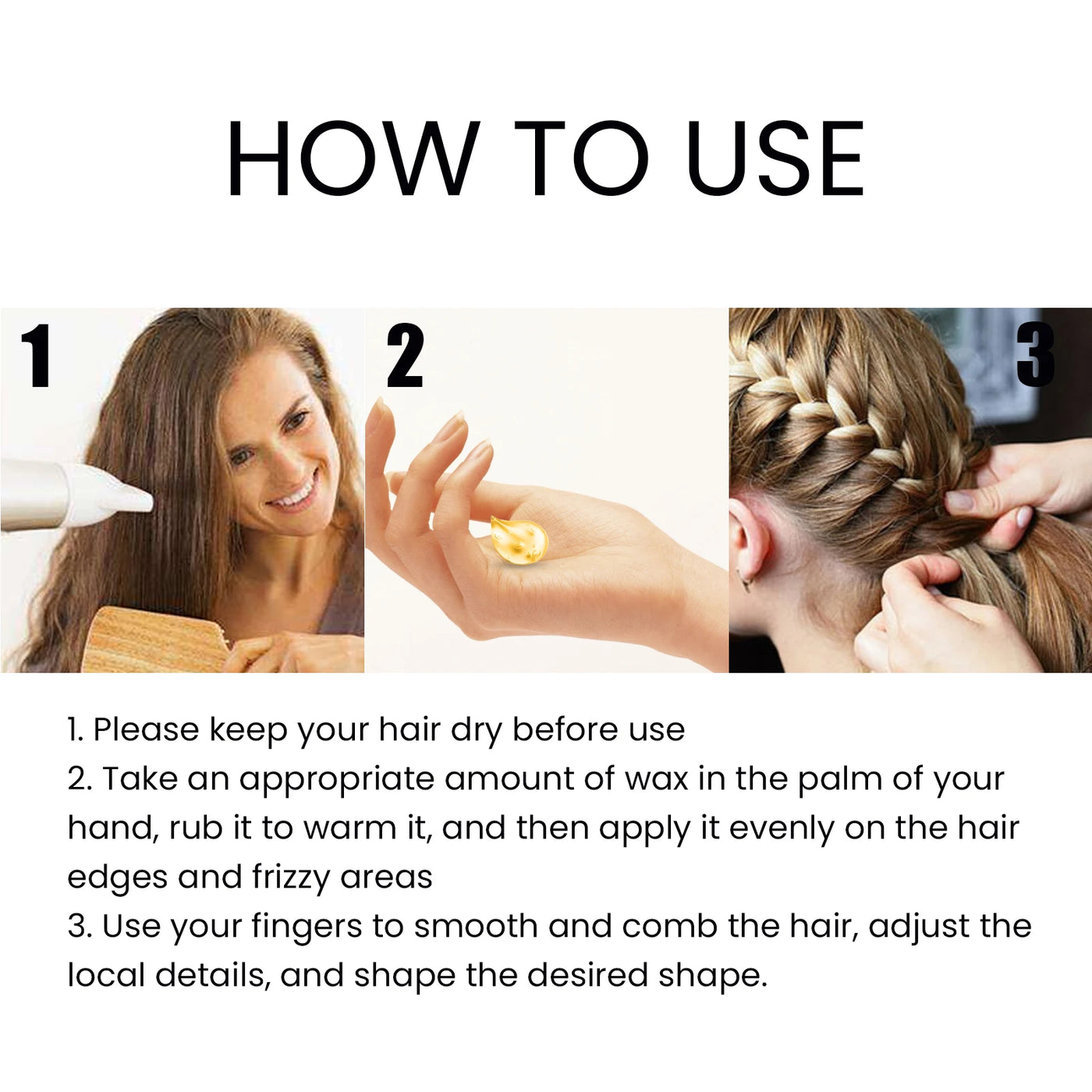 HOW TO USE

1

2

3

1. Please keep your hair dry before use
2. Take an appropriate amount of wax in the palm of your hand, rub it to warm it, and then apply it evenly on the hair edges and frizzy areas
3. Use your fingers to smooth and comb the hair, adjust the local details, and shape the desired shape.