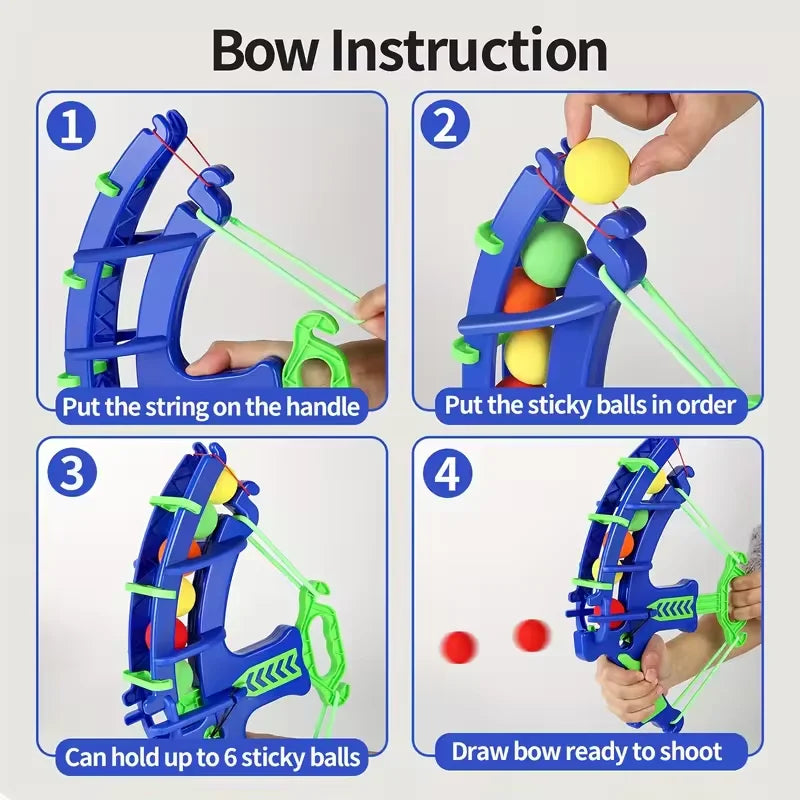 Bow Instruction

1
Put the string on the handle

2
Put the sticky balls in order

3
Can hold up to 6 sticky balls

4
Draw bow ready to shoot