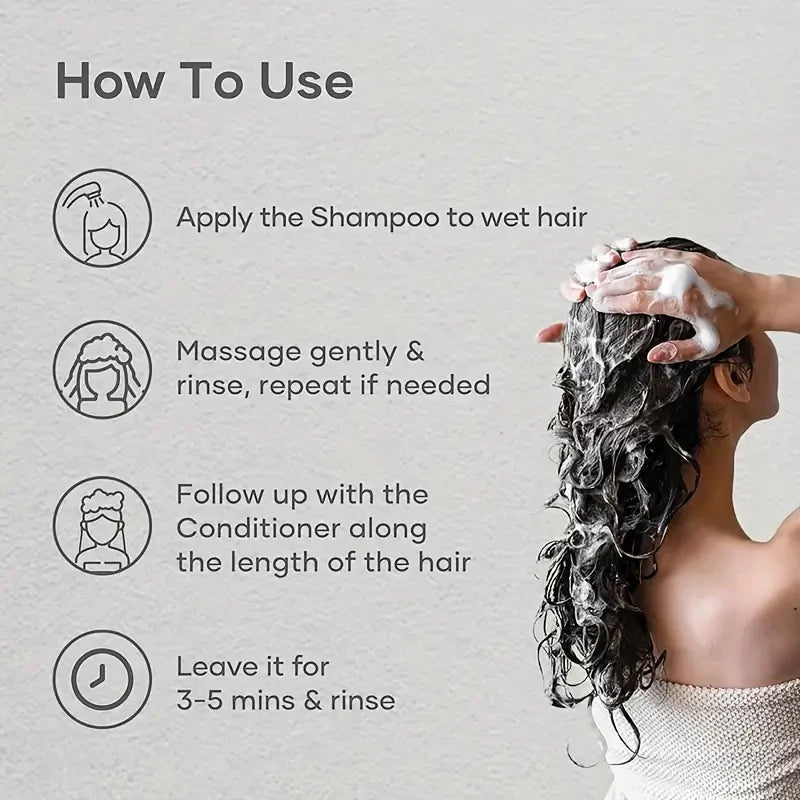 How To Use

Apply the Shampoo to wet hair

Massage gently & rinse, repeat if needed

Follow up with the Conditioner along the length of the hair

Leave it for 3-5 mins & rinse