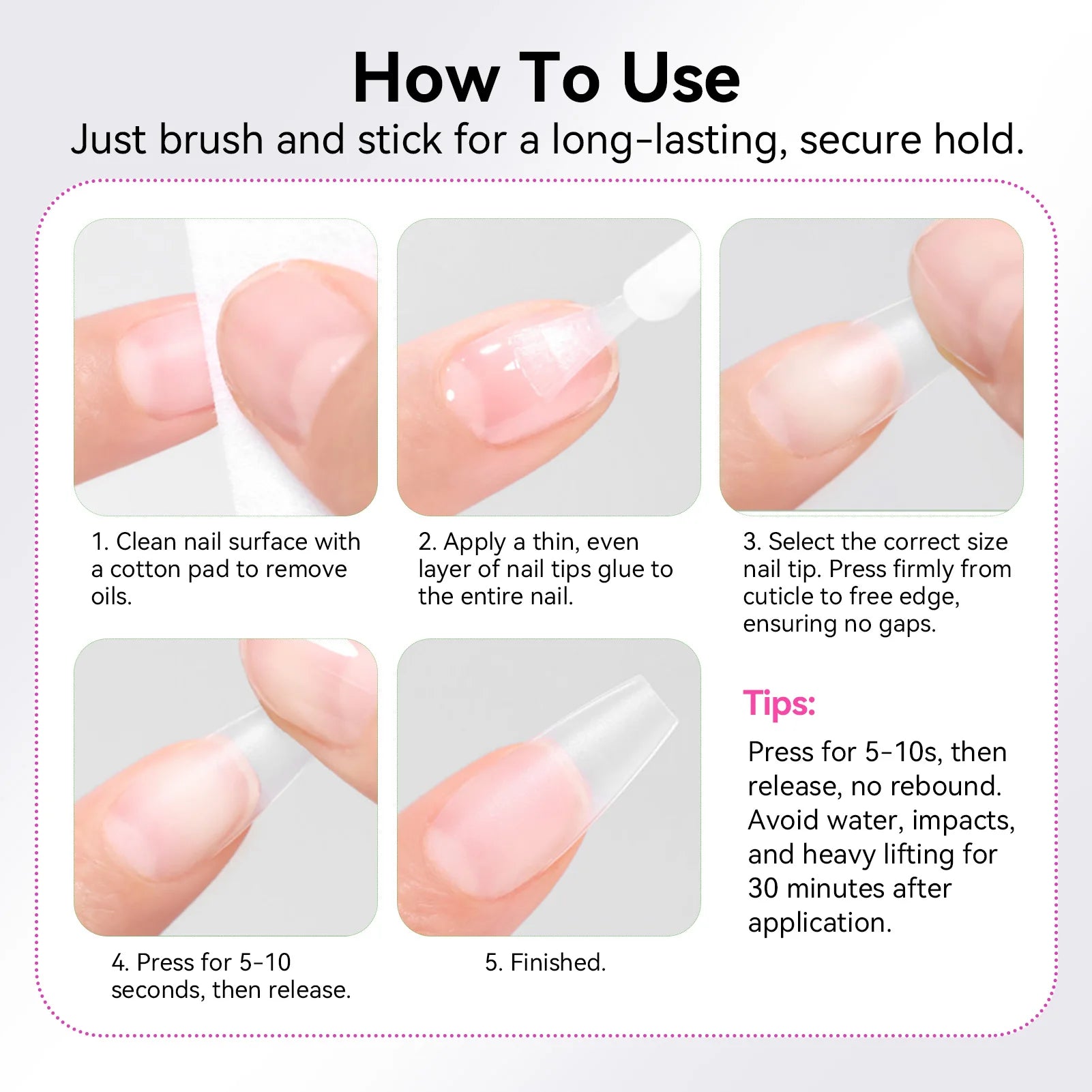 How To Use
Just brush and stick for a long-lasting, secure hold.

1. Clean nail surface with a cotton pad to remove oils.

2. Apply a thin, even layer of nail tips glue to the entire nail.

3. Select the correct size nail tip. Press firmly from cuticle to free edge, ensuring no gaps.

4. Press for 5-10 seconds, then release.

5. Finished.

Tips:
Press for 5-10s, then release, no rebound. Avoid water, impacts, and heavy lifting for 30 minutes after application.