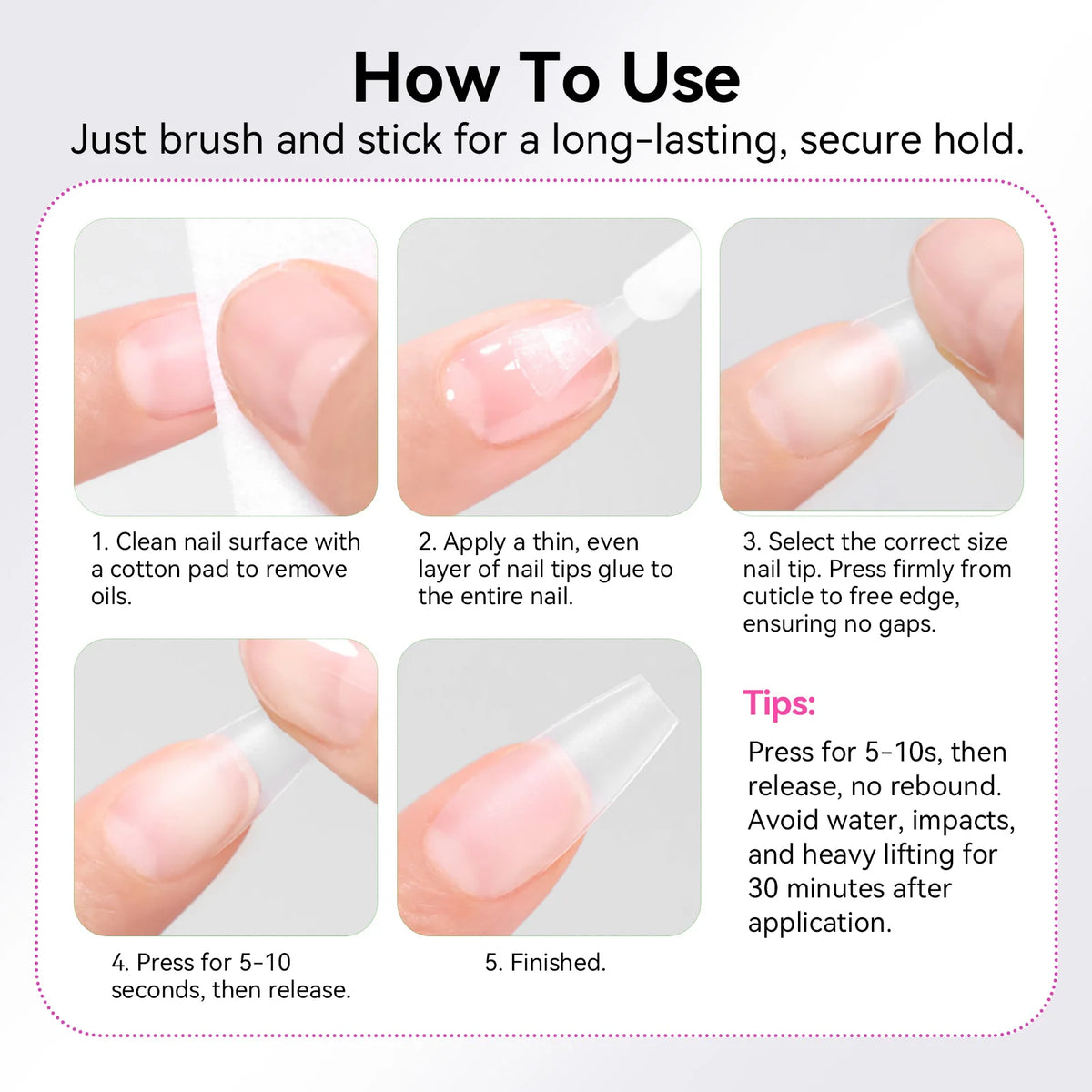 How To Use
Just brush and stick for a long-lasting, secure hold.

1. Clean nail surface with a cotton pad to remove oils.

2. Apply a thin, even layer of nail tips glue to the entire nail.

3. Select the correct size nail tip. Press firmly from cuticle to free edge, ensuring no gaps.

4. Press for 5-10 seconds, then release.

5. Finished.

Tips:
Press for 5-10s, then release, no rebound. Avoid water, impacts, and heavy lifting for 30 minutes after application.