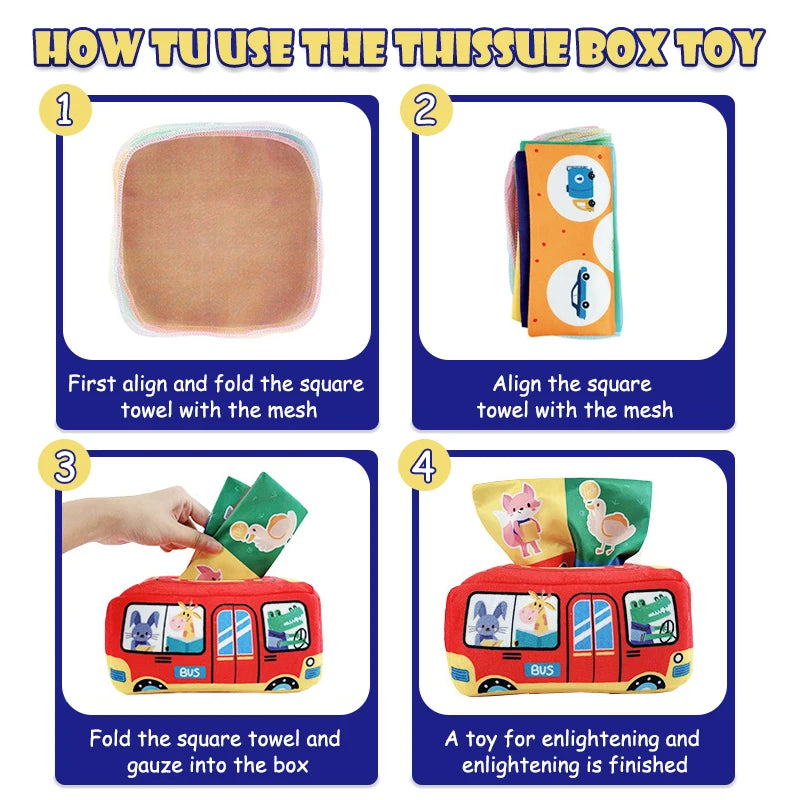 HOW TU USE THE THISSUE BOX TOY

1

First align and fold the square towel with the mesh

2

Align the square towel with the mesh

3

BUS

Fold the square towel and gauze into the box

4

BUS

A toy for enlightening and enlightening is finished