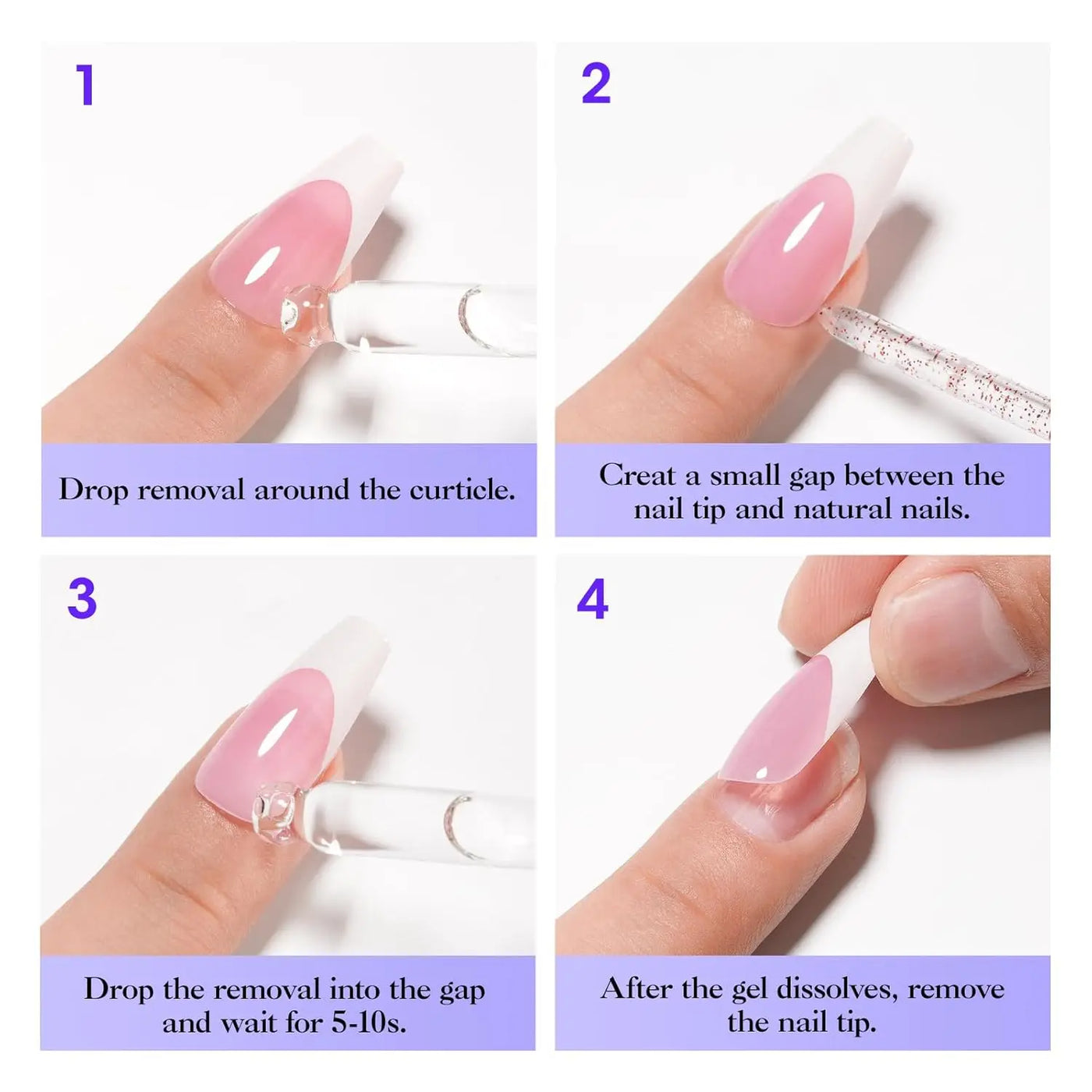 1

Drop removal around the curticle.

2

Creat a small gap between the nail tip and natural nails.

3

Drop the removal into the gap and wait for 5-10s.

4

After the gel dissolves, remove the nail tip.