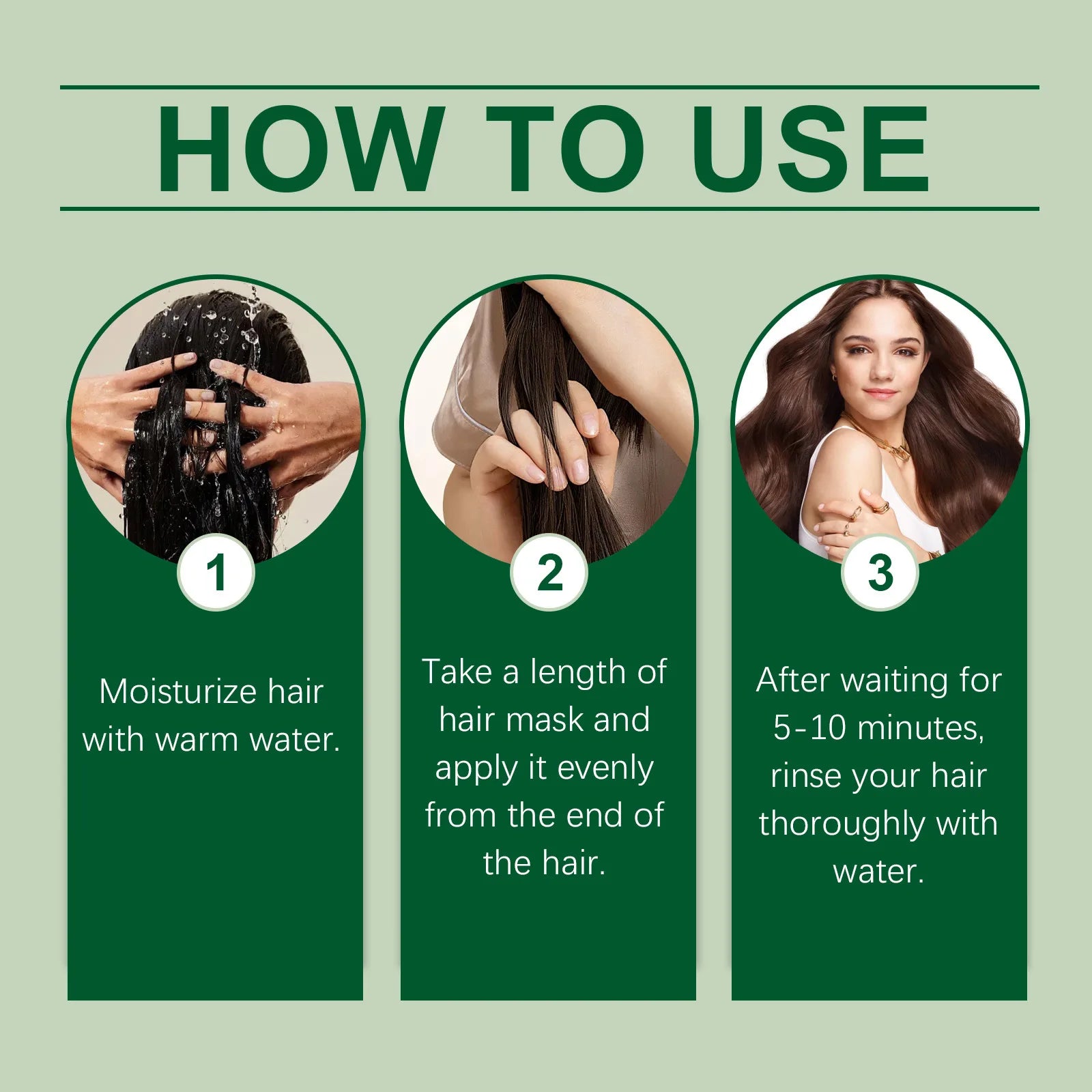 HOW TO USE

1

Moisturize hair with warm water.

2

Take a length of hair mask and apply it evenly from the end of the hair.

3

After waiting for 5-10 minutes, rinse your hair thoroughly with water.