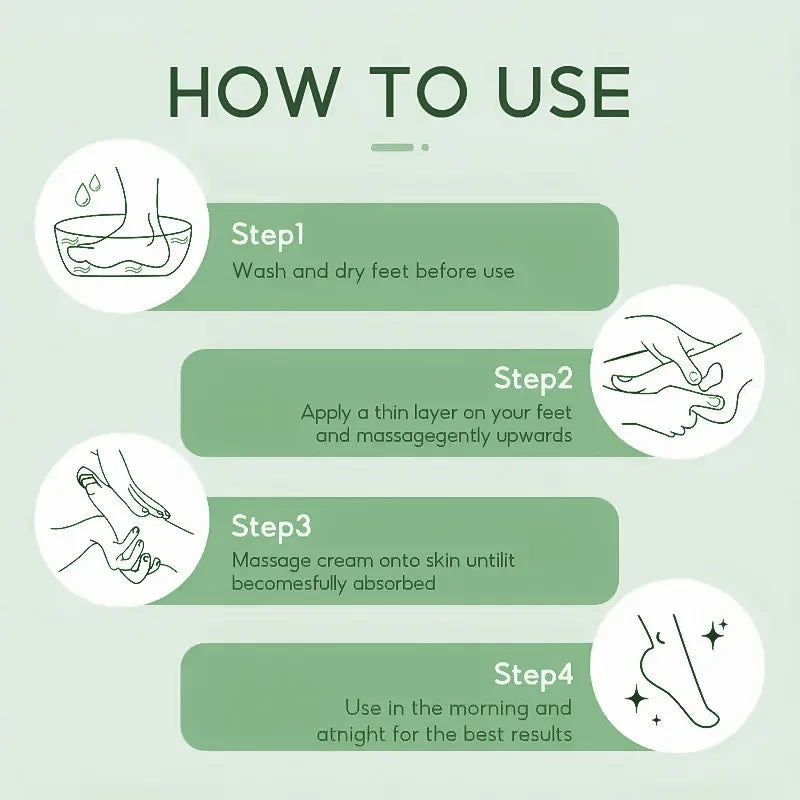 HOW TO USE

Step1
Wash and dry feet before use

Step2
Apply a thin layer on your feet and massagegently upwards

Step3
Massage cream onto skin untilit becomesfully absorbed

Step4
Use in the morning and atnight for the best results