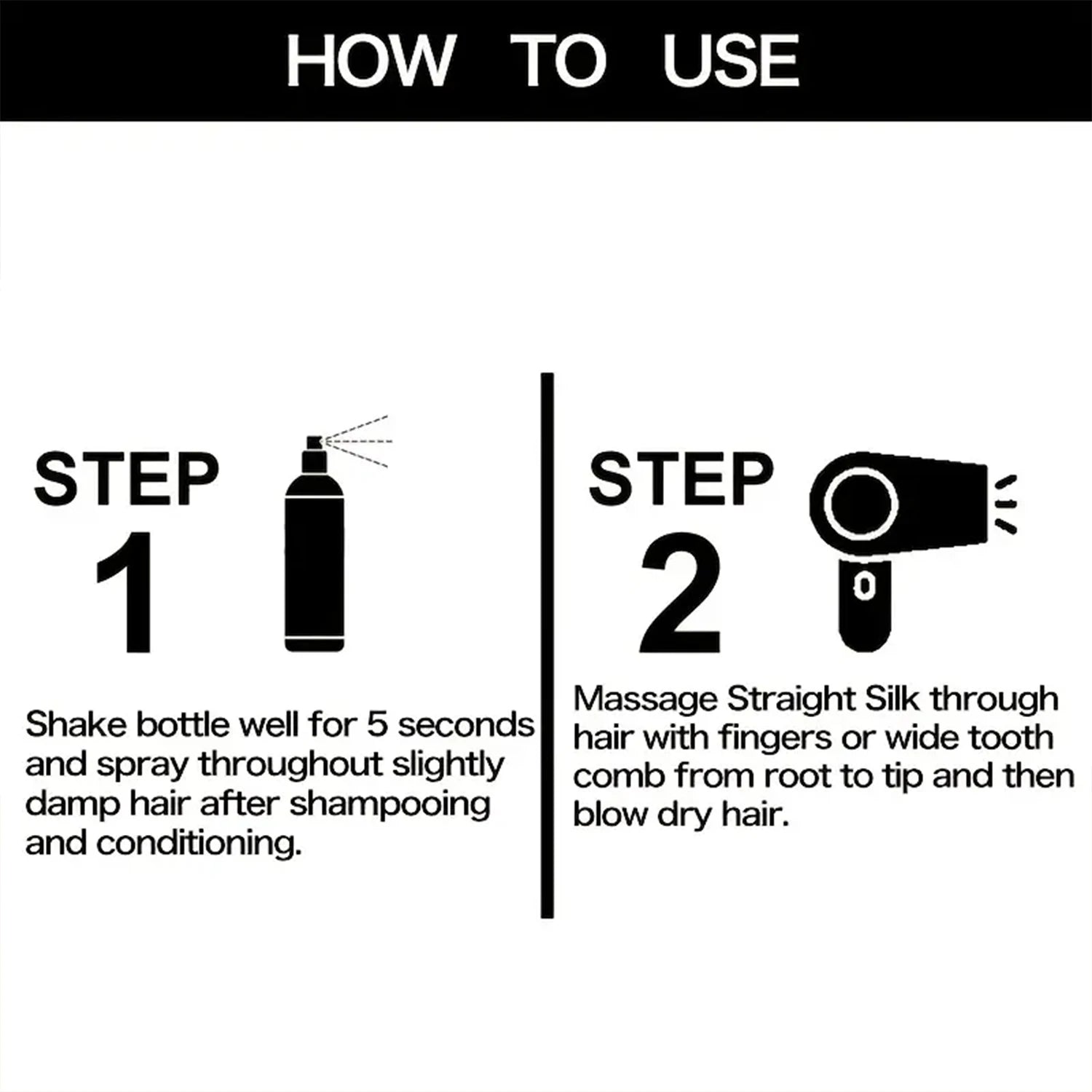 HOW TO USE

STEP 1

Shake bottle well for 5 seconds and spray throughout slightly damp hair after shampooing and conditioning.

STEP 2

Massage Straight Silk through hair with fingers or wide tooth comb from root to tip and then blow dry hair.