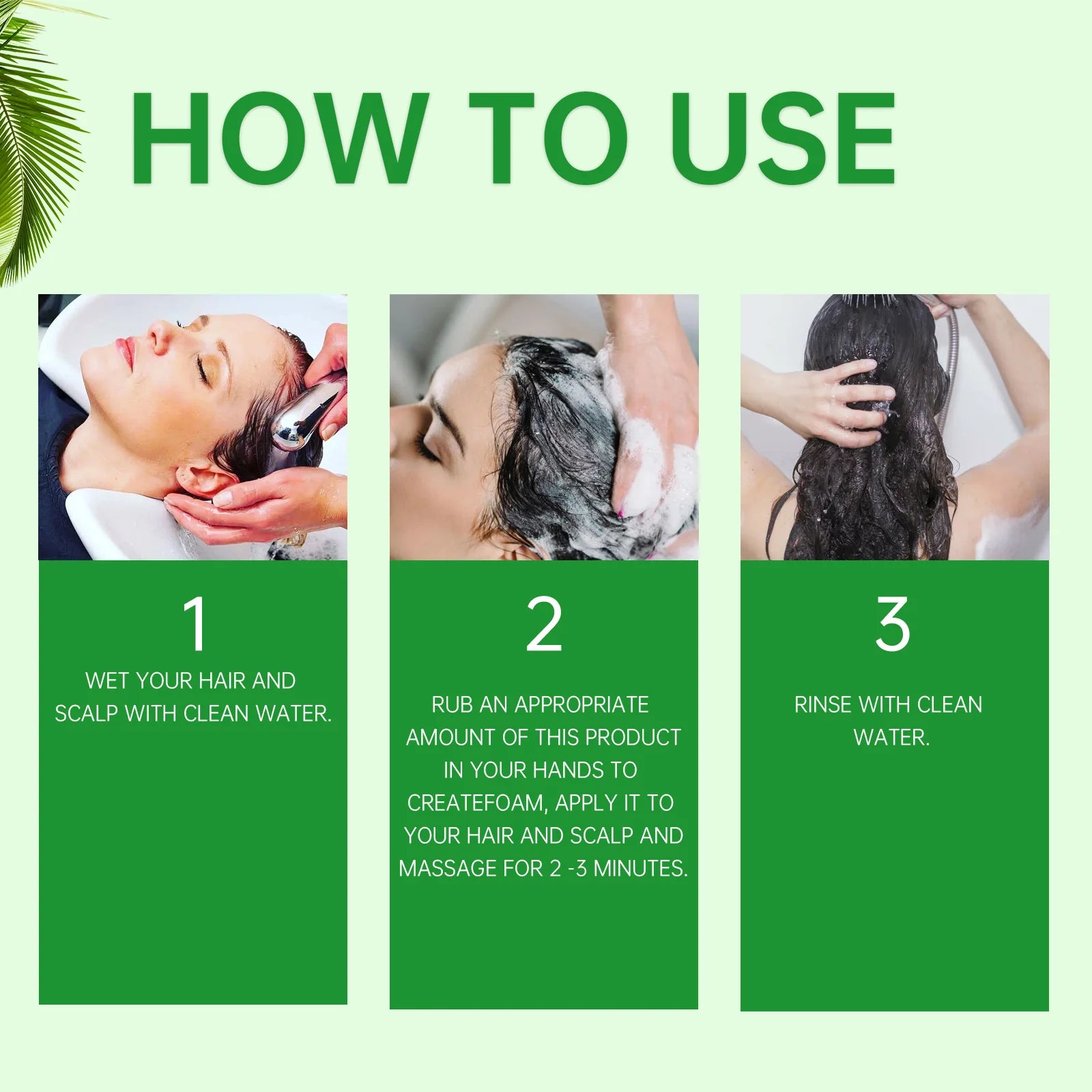 HOW TO USE

1

WET YOUR HAIR AND SCALP WITH CLEAN WATER.

2

RUB AN APPROPRIATE AMOUNT OF THIS PRODUCT IN YOUR HANDS TO CREATEFOAM, APPLY IT TO YOUR HAIR AND SCALP AND MASSAGE FOR 2 -3 MINUTES.

3

RINSE WITH CLEAN WATER.