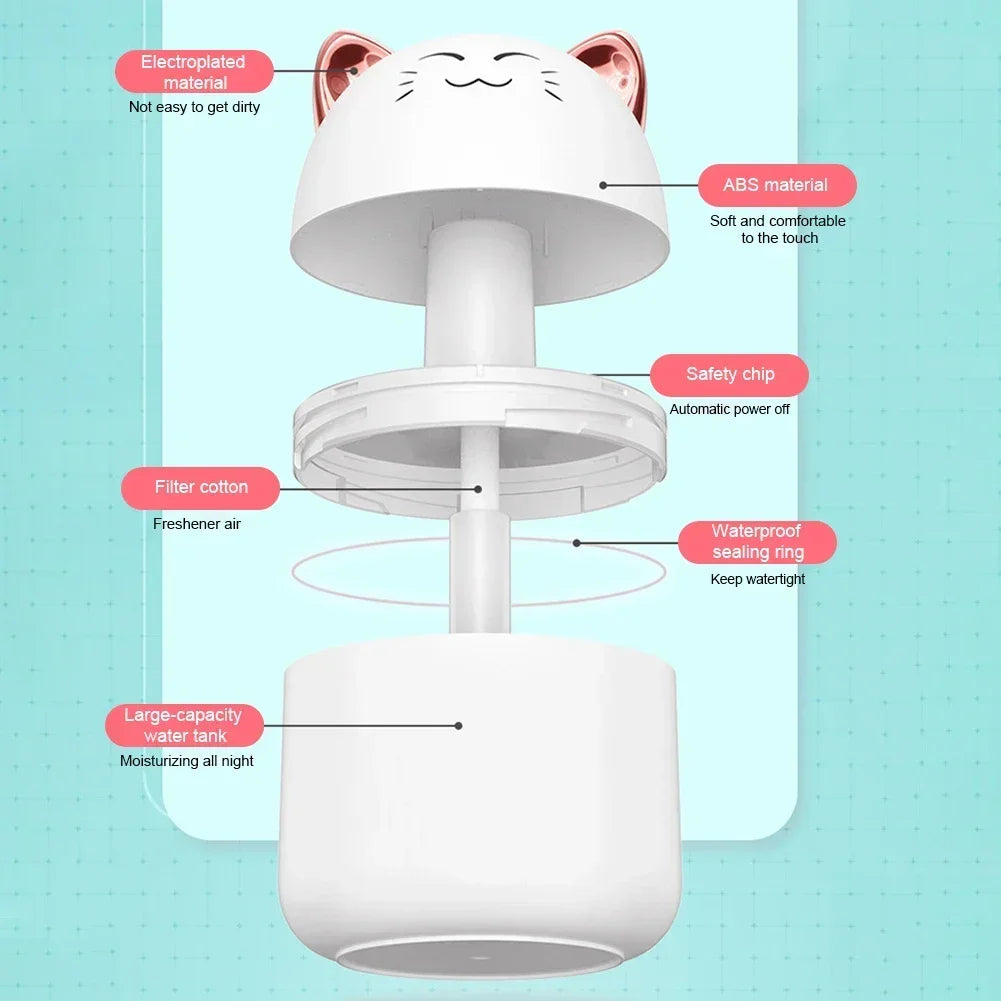 Electroplated material
Not easy to get dirty

ABS material
Soft and comfortable to the touch

Safety chip
Automatic power off

Filter cotton
Freshener air

Waterproof sealing ring
Keep watertight

Large-capacity water tank
Moisturizing all night