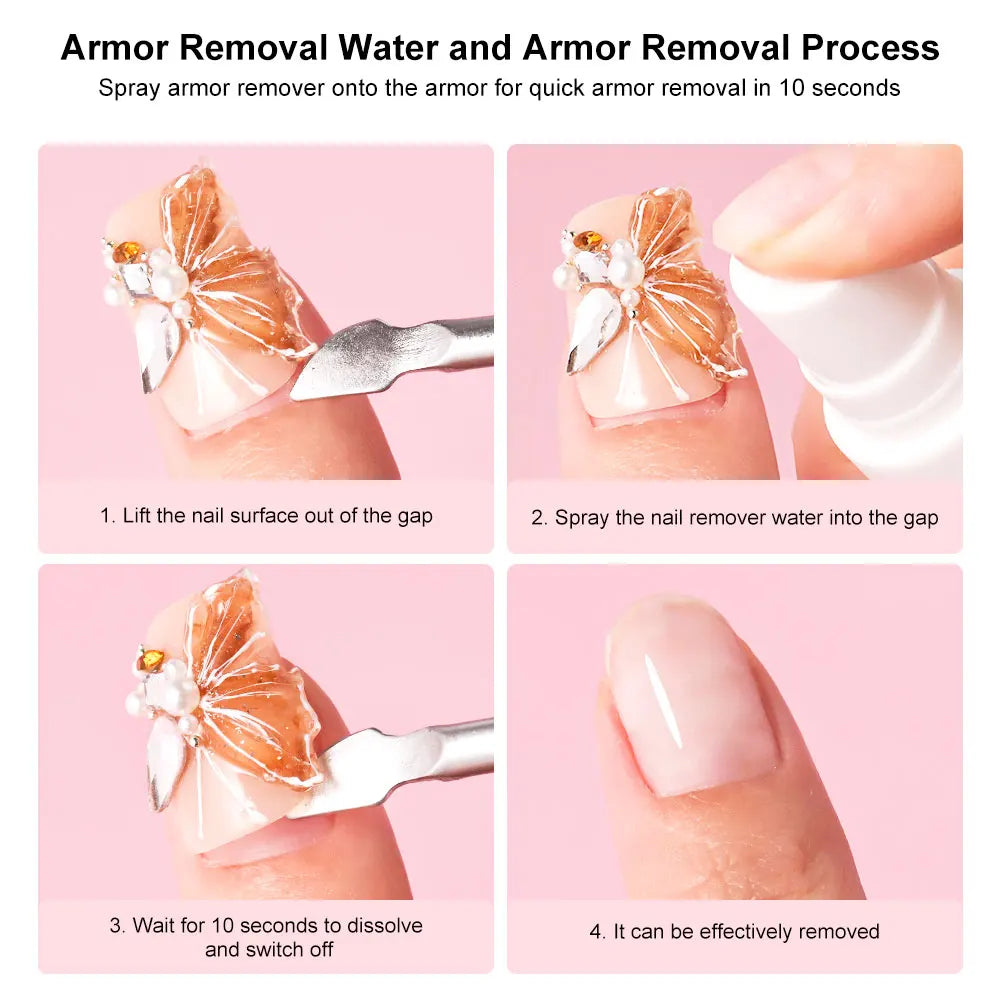 Armor Removal Water and Armor Removal Process

Spray armor remover onto the armor for quick armor removal in 10 seconds

1. Lift the nail surface out of the gap

2. Spray the nail remover water into the gap

3. Wait for 10 seconds to dissolve and switch off

4. It can be effectively removed