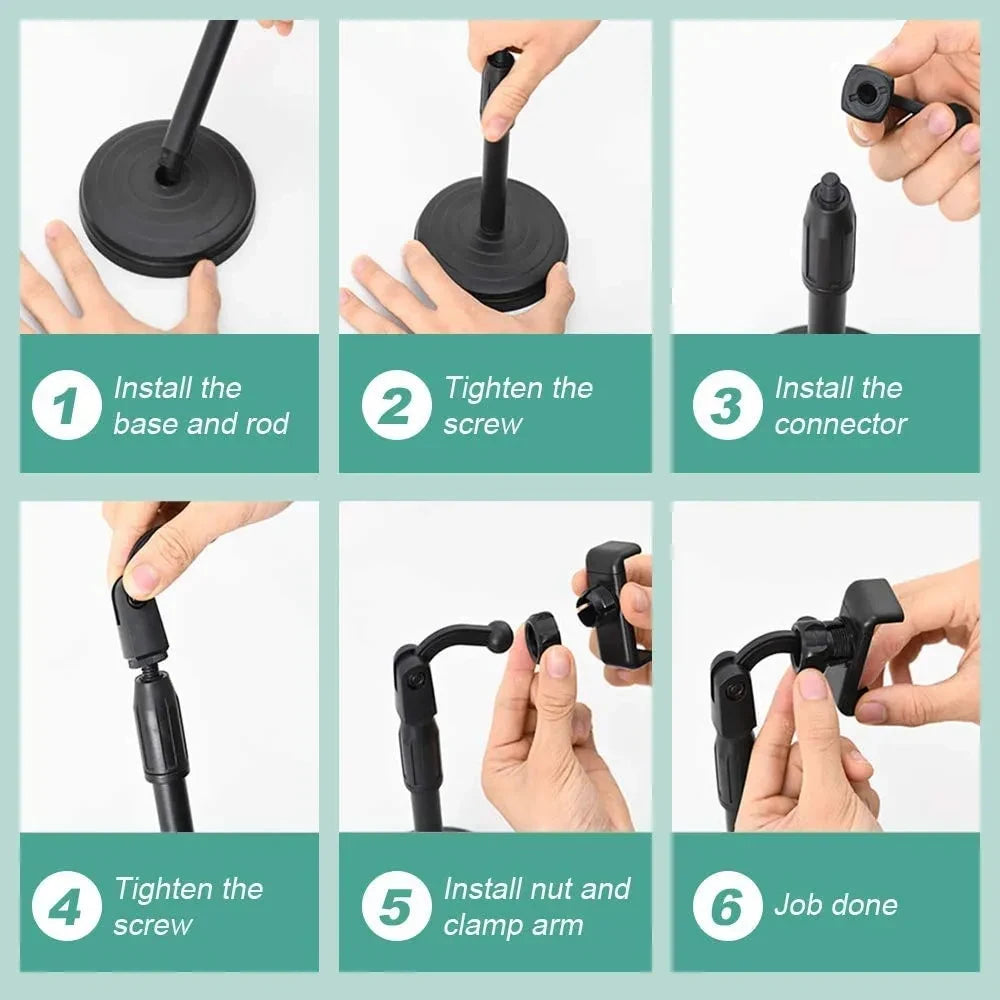 1 Install the base and rod

2 Tighten the screw

3 Install the connector

4 Tighten the screw

5 Install nut and clamp arm

6 Job done