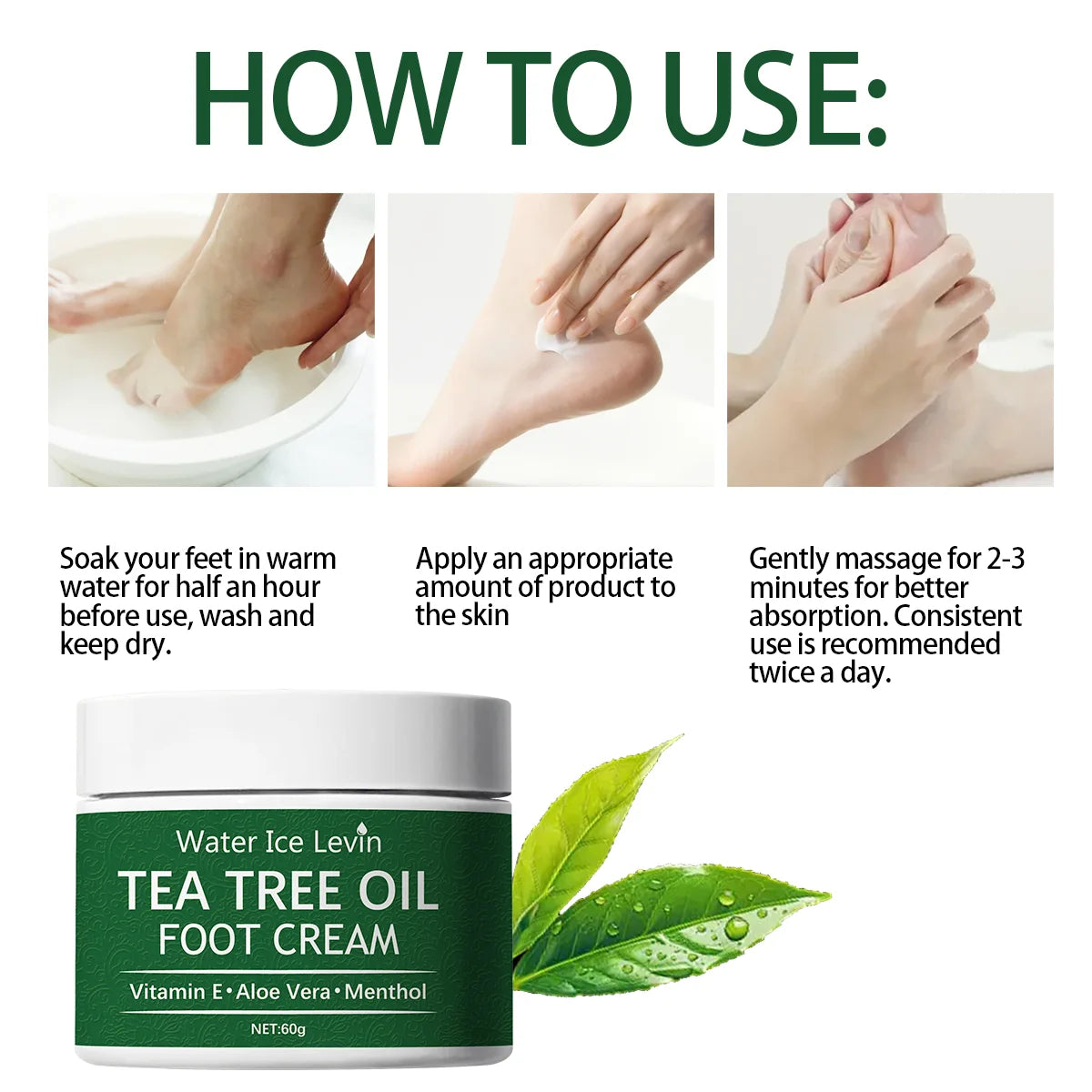 HOW TO USE:

Soak your feet in warm water for half an hour before use, wash and keep dry.

Apply an appropriate amount of product to the skin

Gently massage for 2-3 minutes for better absorption. Consistent use is recommended twice a day.

Water Ice Levin

TEA TREE OIL

FOOT CREAM

Vitamin E • Aloe Vera • Menthol

NET:60g