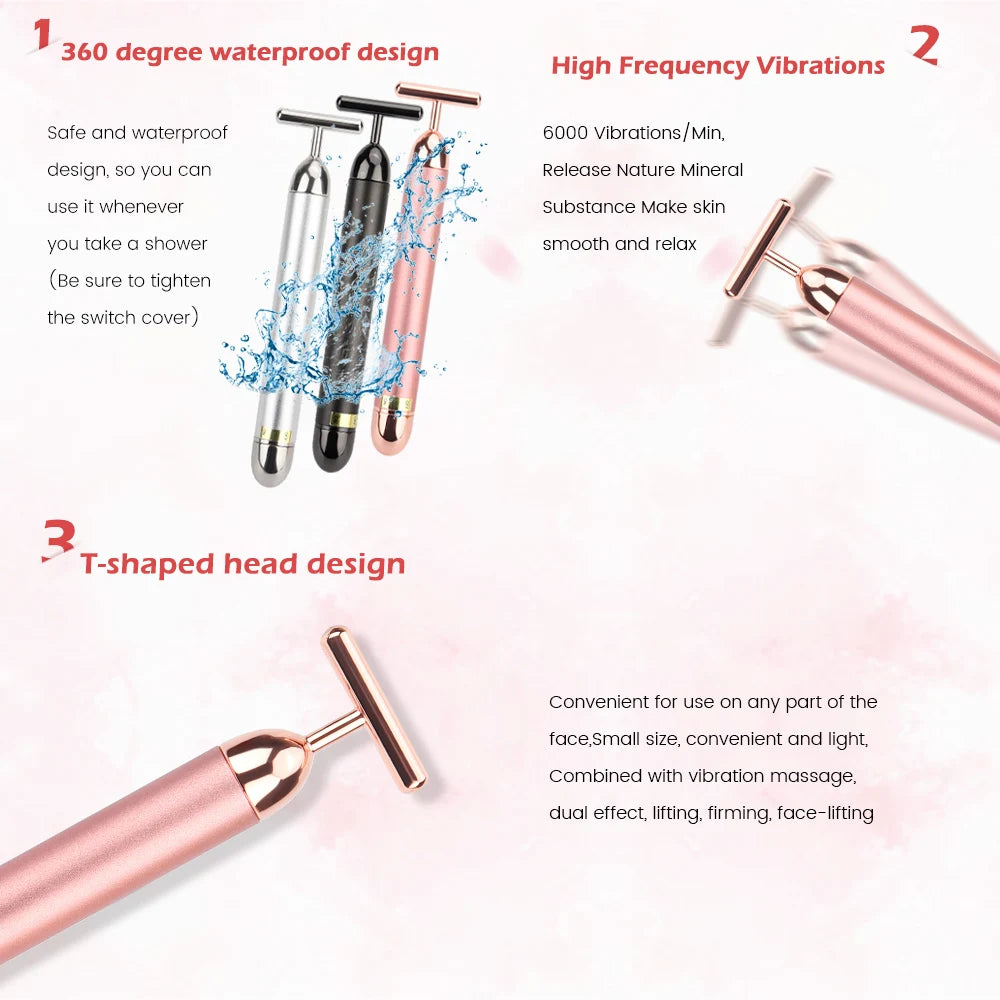 1 360 degree waterproof design

Safe and waterproof design, so you can use it whenever you take a shower (Be sure to tighten the switch cover)

High Frequency Vibrations 2

6000 Vibrations/Min, Release Nature Mineral Substance Make skin smooth and relax

3 T-shaped head design

Convenient for use on any part of the face,Small size, convenient and light, Combined with vibration massage, dual effect, lifting, firming, face-lifting