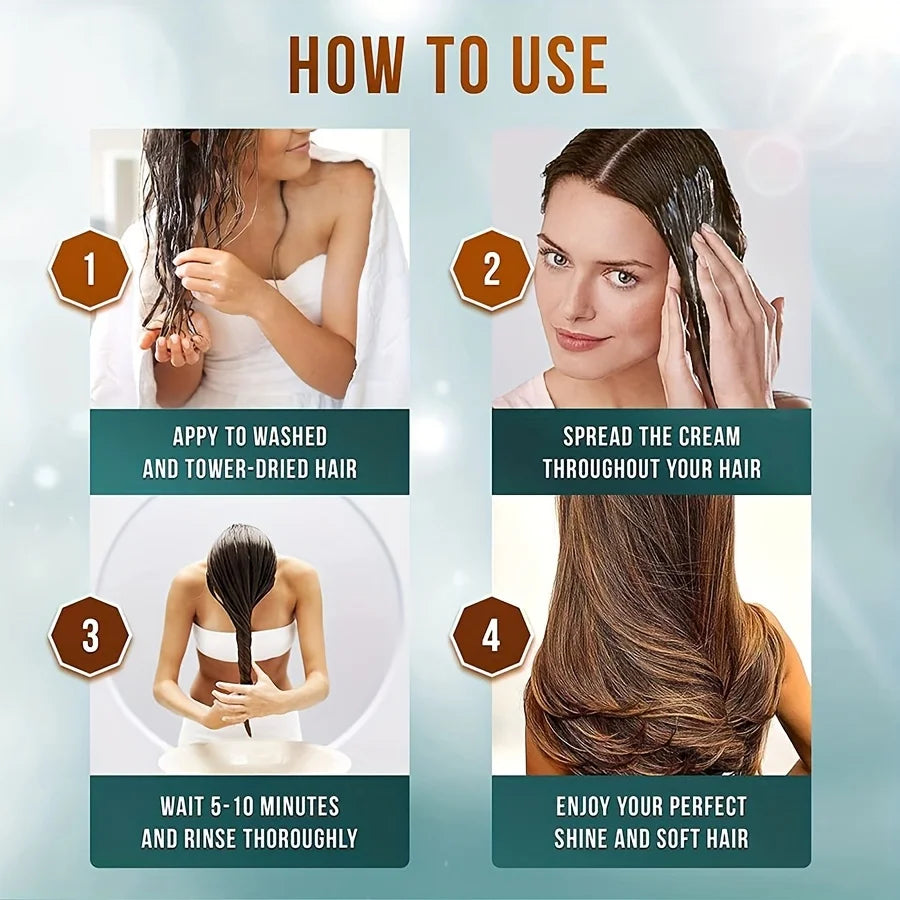 HOW TO USE

1

APPY TO WASHED AND TOWER-DRIED HAIR

2

SPREAD THE CREAM THROUGHOUT YOUR HAIR

3

WAIT 5-10 MINUTES AND RINSE THOROUGHLY

4

ENJOY YOUR PERFECT SHINE AND SOFT HAIR