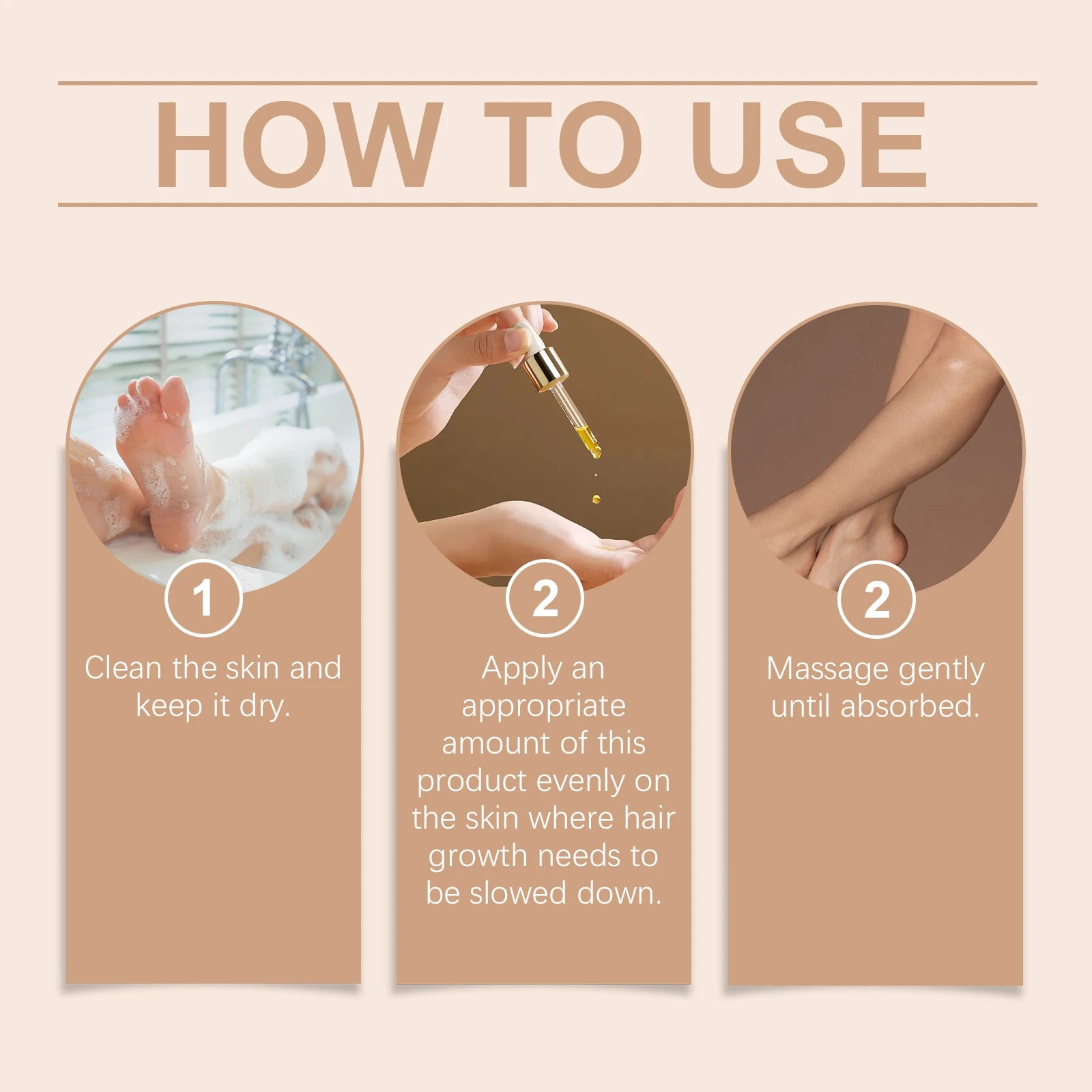 HOW TO USE

1
Clean the skin and keep it dry.

2
Apply an appropriate amount of this product evenly on the skin where hair growth needs to be slowed down.

2
Massage gently until absorbed.