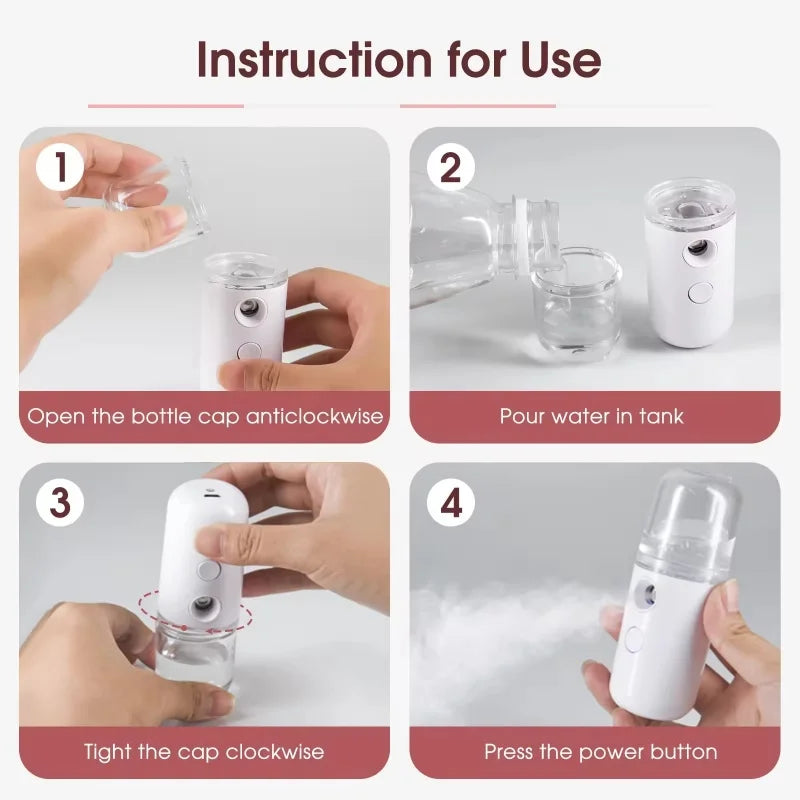 Instruction for Use

1

Open the bottle cap anticlockwise

2

Pour water in tank

3

Tight the cap clockwise

4

Press the power button