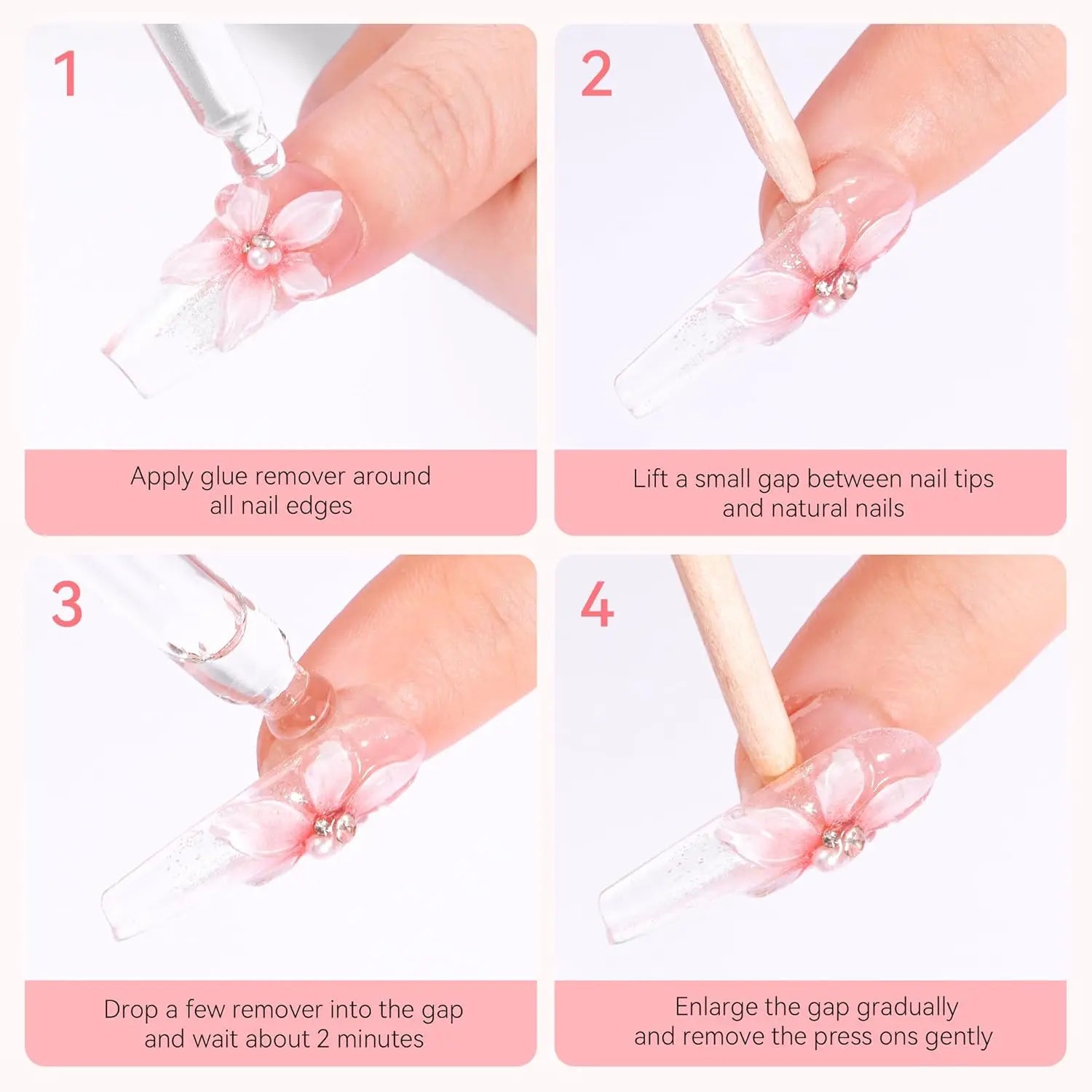 1

Apply glue remover around all nail edges

2

Lift a small gap between nail tips and natural nails

3

Drop a few remover into the gap and wait about 2 minutes

4

Enlarge the gap gradually and remove the press ons gently