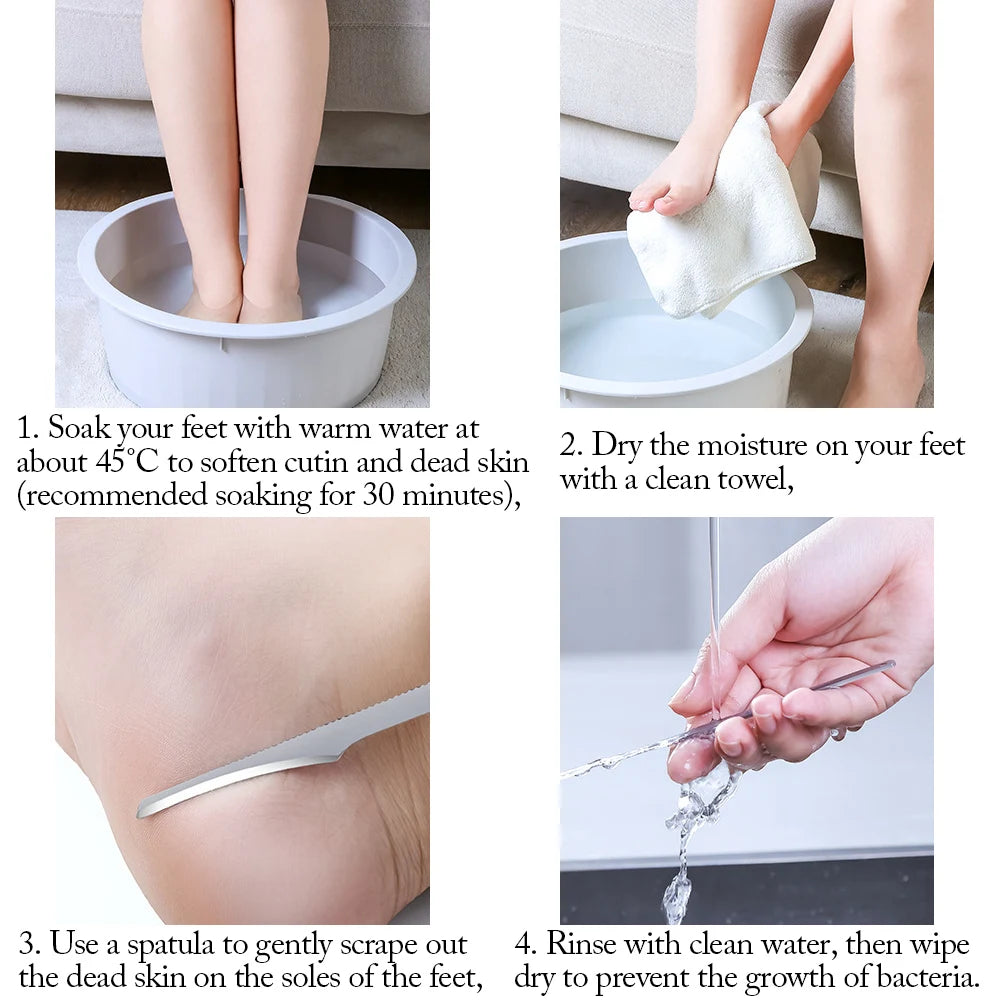 1. Soak your feet with warm water at about 45°C to soften cutin and dead skin (recommended soaking for 30 minutes),

2. Dry the moisture on your feet with a clean towel,

3. Use a spatula to gently scrape out the dead skin on the soles of the feet,

4. Rinse with clean water, then wipe dry to prevent the growth of bacteria.