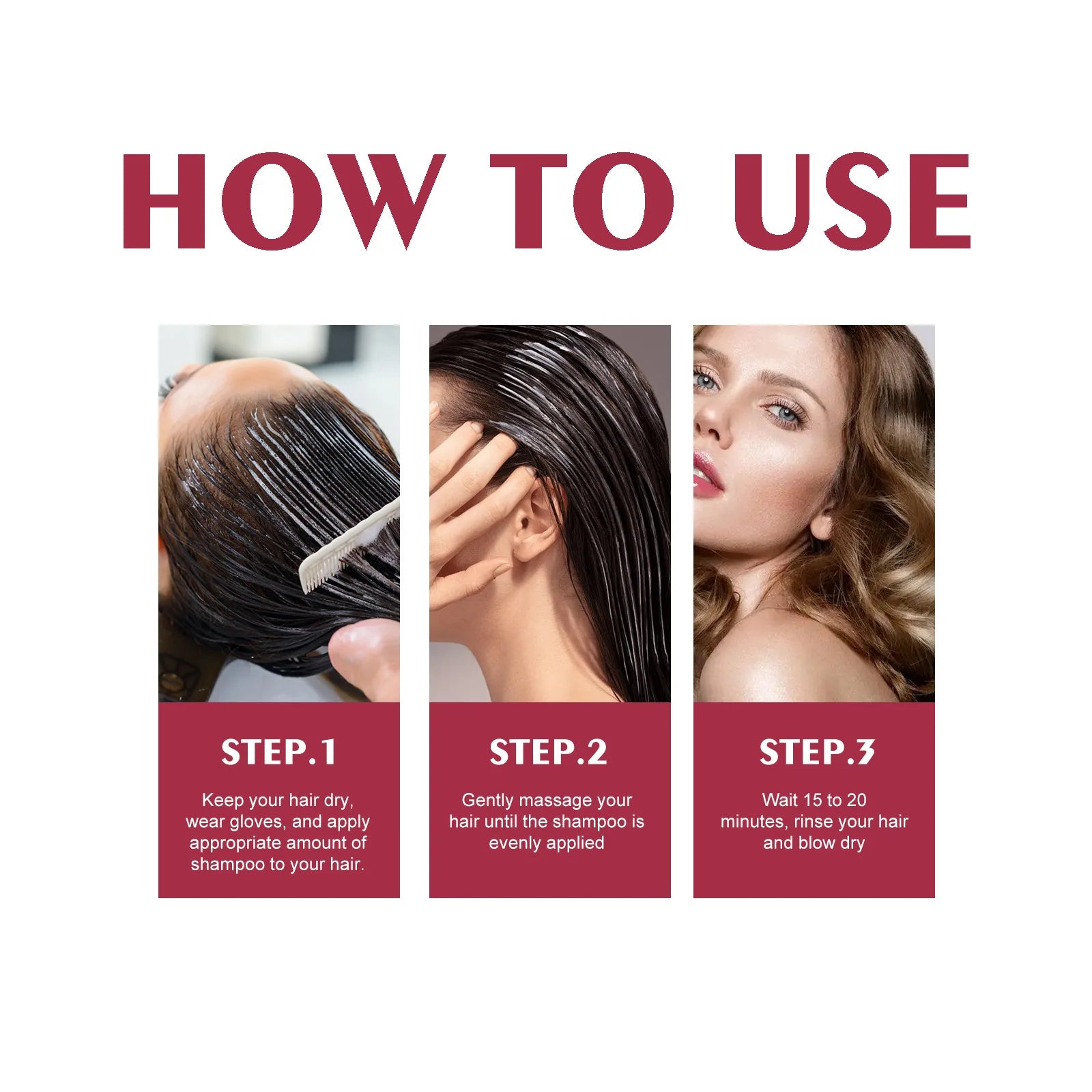 HOW TO USE

STEP.1

Keep your hair dry, wear gloves, and apply appropriate amount of shampoo to your hair.

STEP.2

Gently massage your hair until the shampoo is evenly applied

STEP.3

Wait 15 to 20 minutes, rinse your hair and blow dry