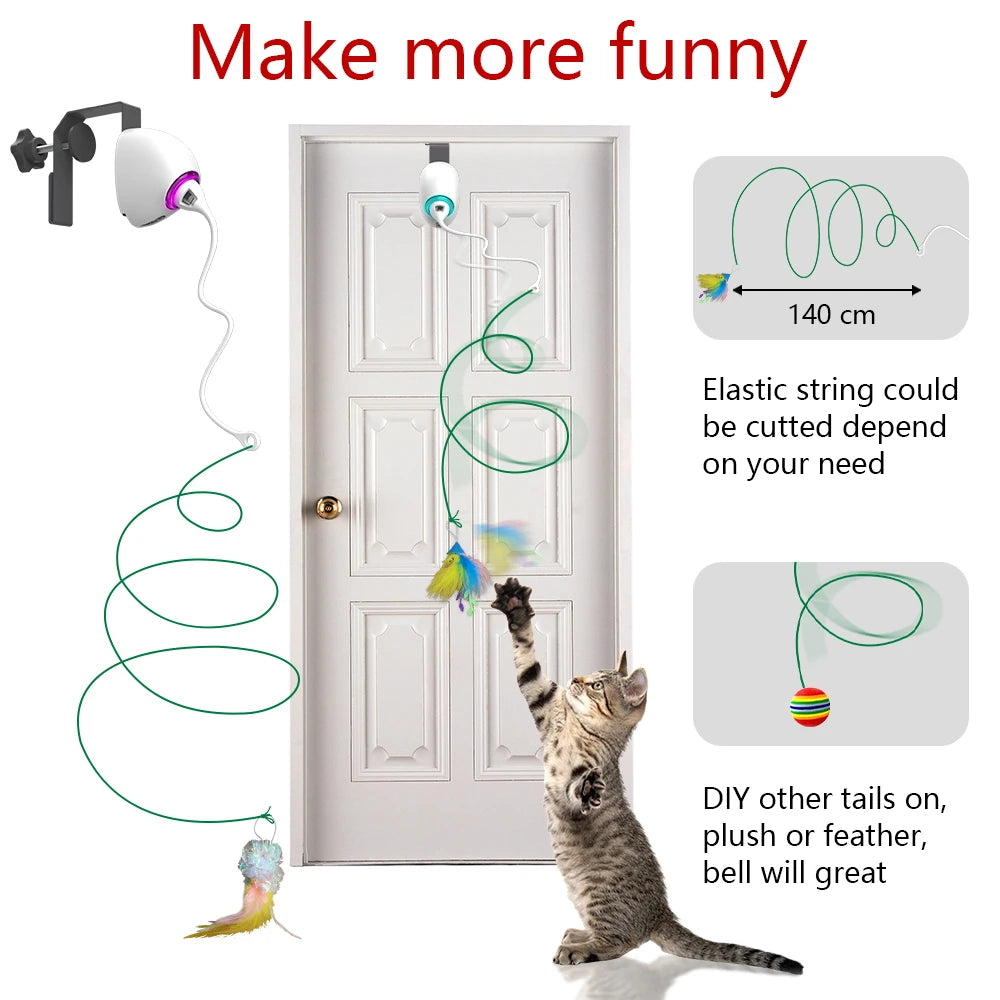 Make more funny

140 cm

Elastic string could be cutted depend on your need

DIY other tails on, plush or feather, bell will great