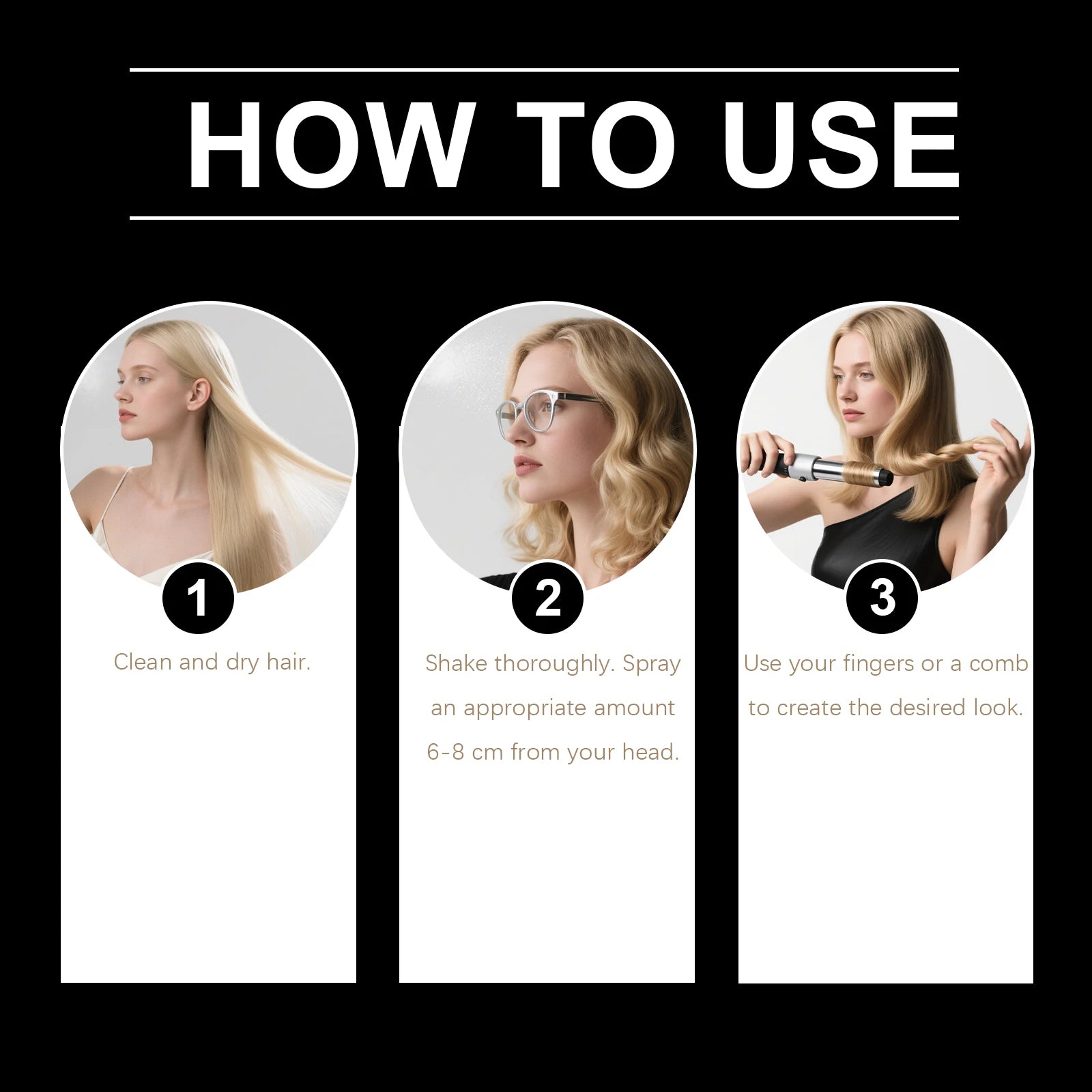 HOW TO USE

1

Clean and dry hair.

2

Shake thoroughly. Spray an appropriate amount 6-8 cm from your head.

3

Use your fingers or a comb to create the desired look.