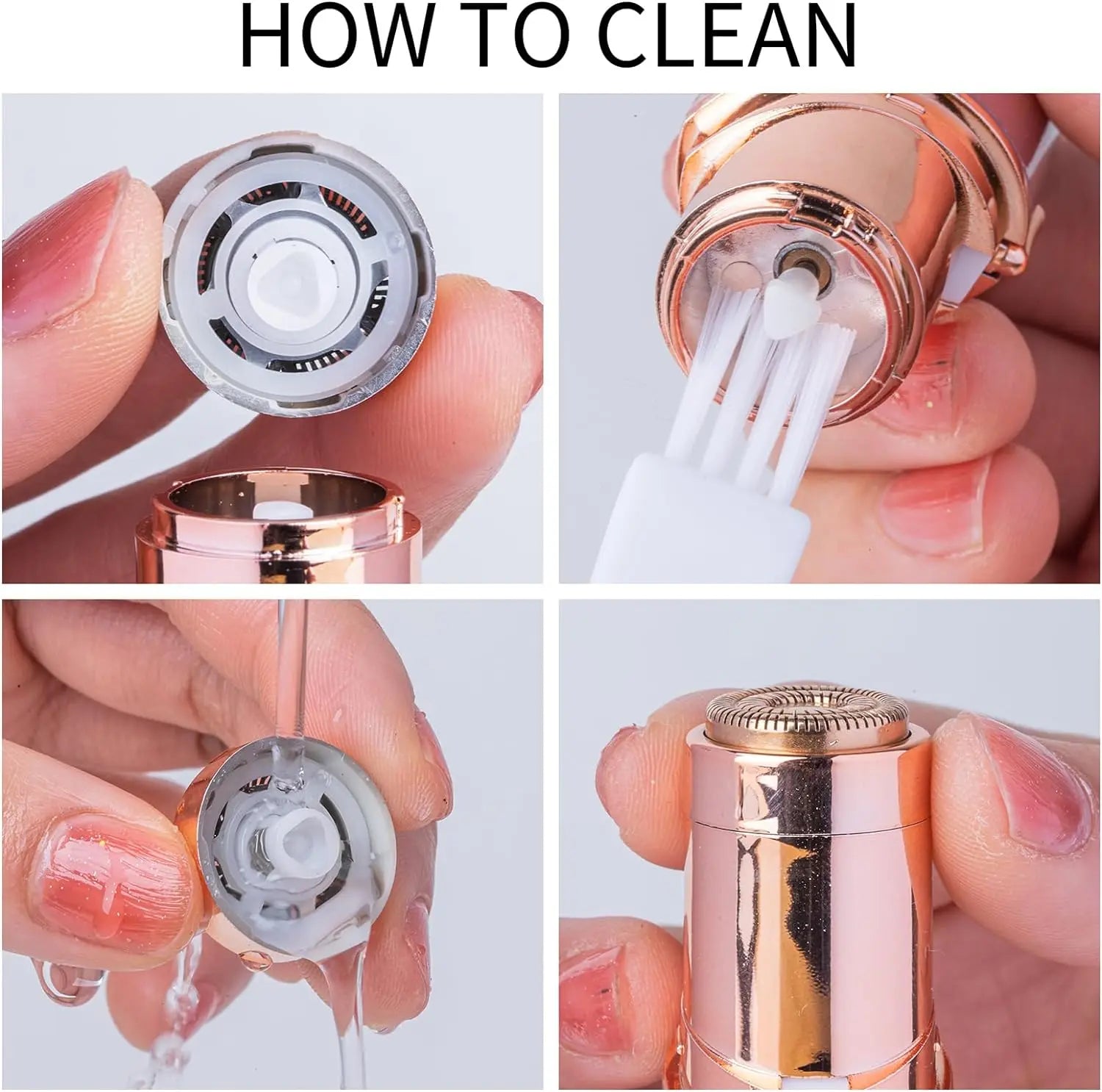 HOW TO CLEAN