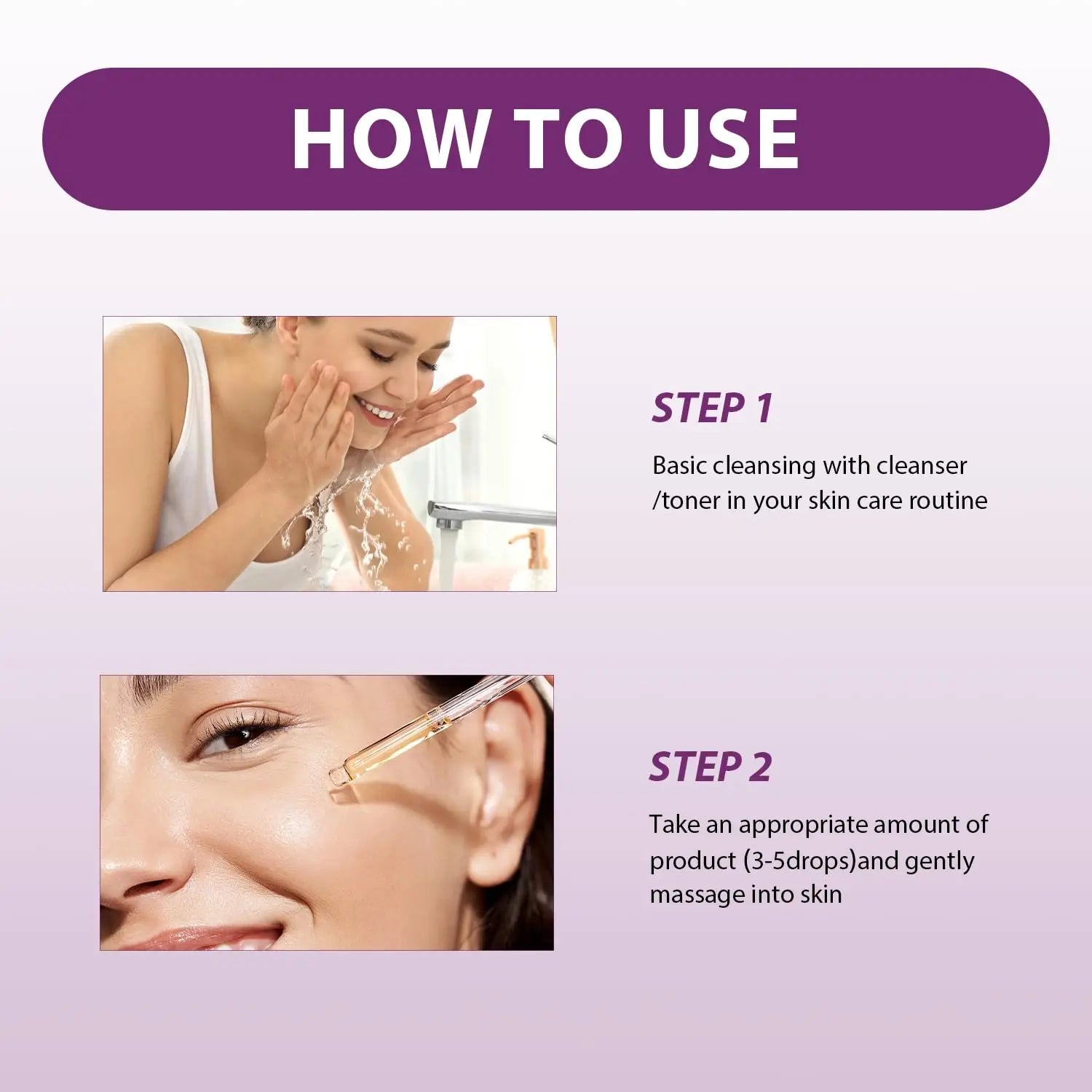 HOW TO USE

STEP 1

Basic cleansing with cleanser /toner in your skin care routine

STEP 2

Take an appropriate amount of product (3-5drops)and gently massage into skin