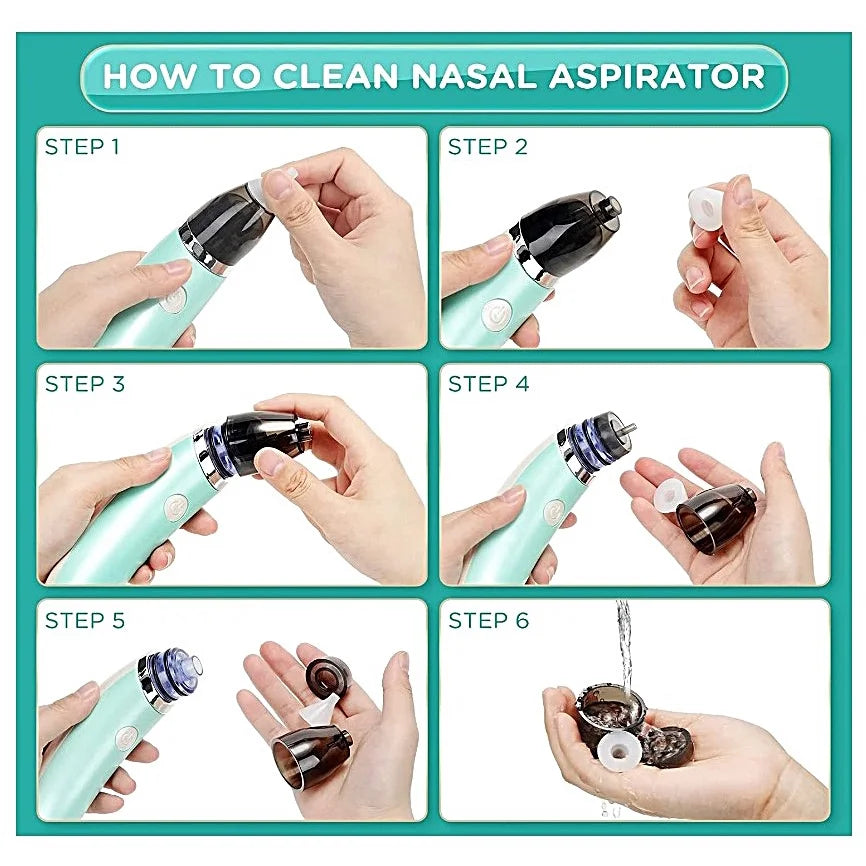 HOW TO CLEAN NASAL ASPIRATOR

STEP 1

STEP 2

STEP 3

STEP 4

STEP 5

STEP 6