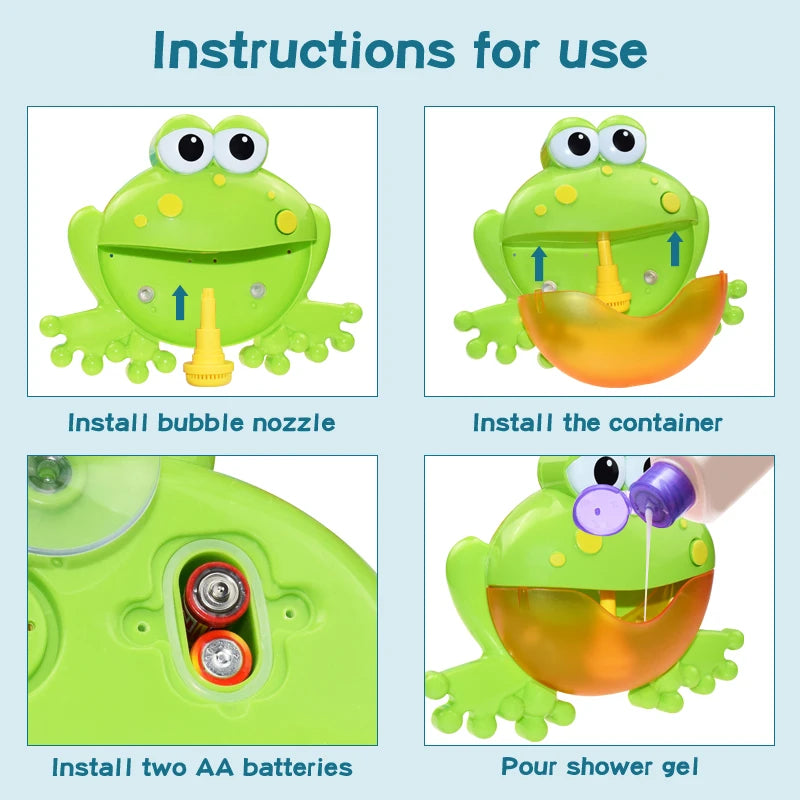 Instructions for use

Install bubble nozzle

Install the container

Install two AA batteries

Pour shower gel