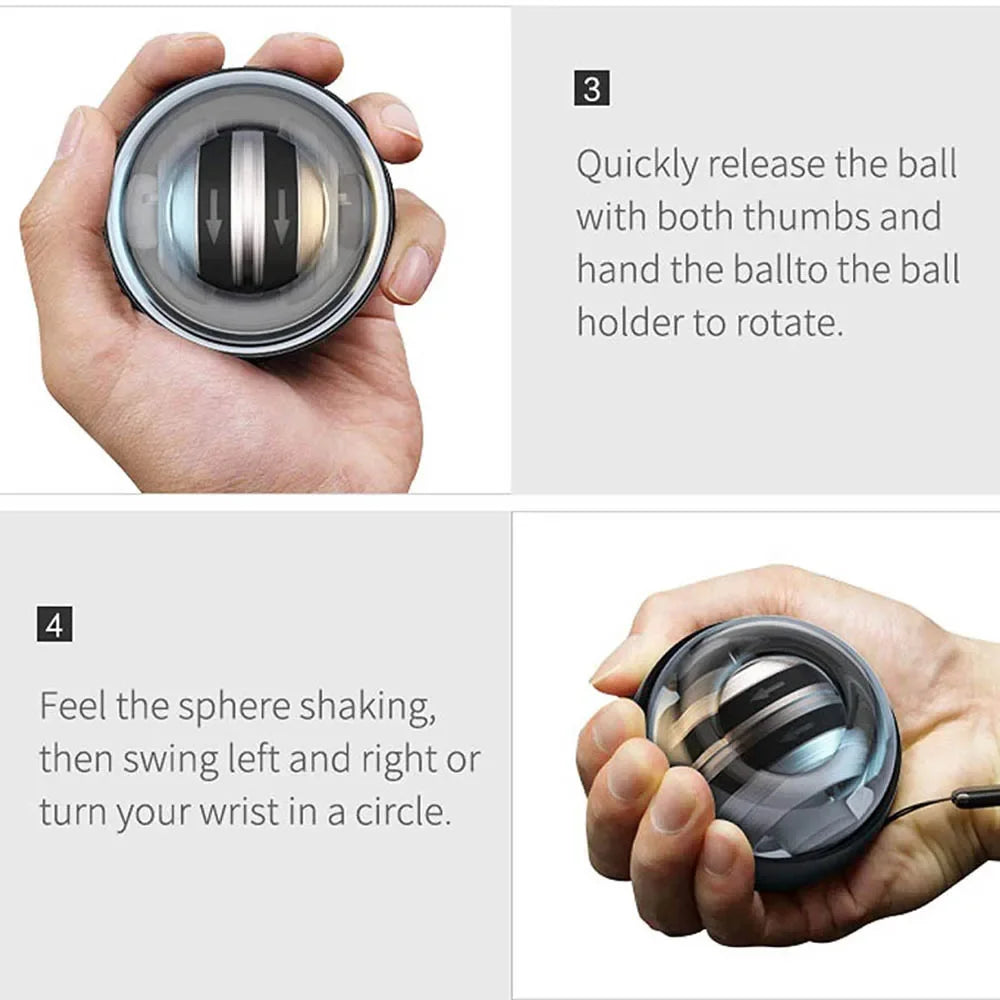 3

Quickly release the ball with both thumbs and hand the ballto the ball holder to rotate.

4

Feel the sphere shaking, then swing left and right or turn your wrist in a circle.