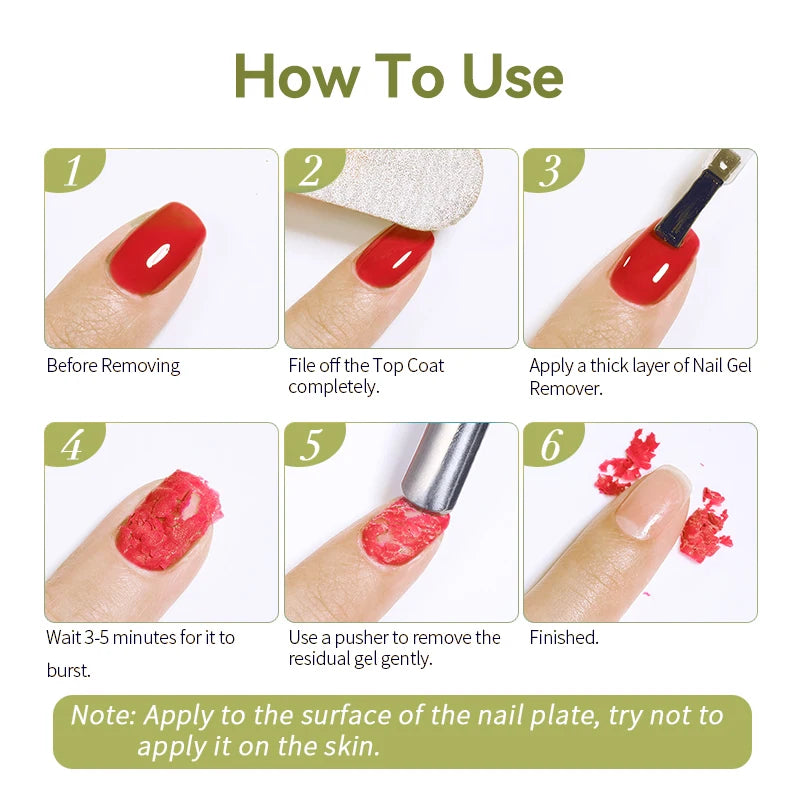 How To Use

1

Before Removing

2

File off the Top Coat completely.

3

Apply a thick layer of Nail Gel Remover.

4

Wait 3-5 minutes for it to burst.

5

Use a pusher to remove the residual gel gently.

6

Finished.

Note: Apply to the surface of the nail plate, try not to apply it on the skin.