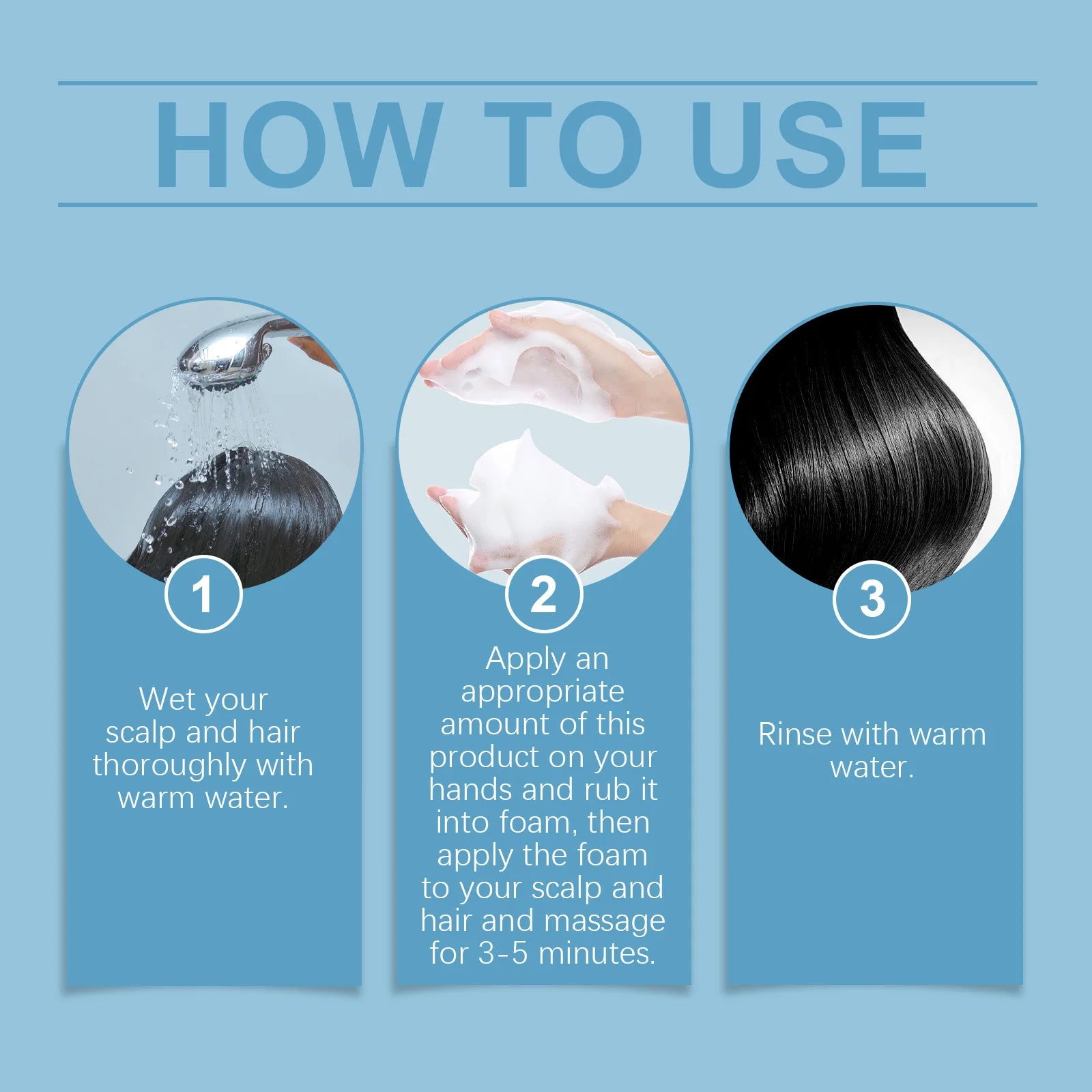 HOW TO USE

1

Wet your scalp and hair thoroughly with warm water.

2

Apply an appropriate amount of this product on your hands and rub it into foam, then apply the foam to your scalp and hair and massage for 3-5 minutes.

3

Rinse with warm water.