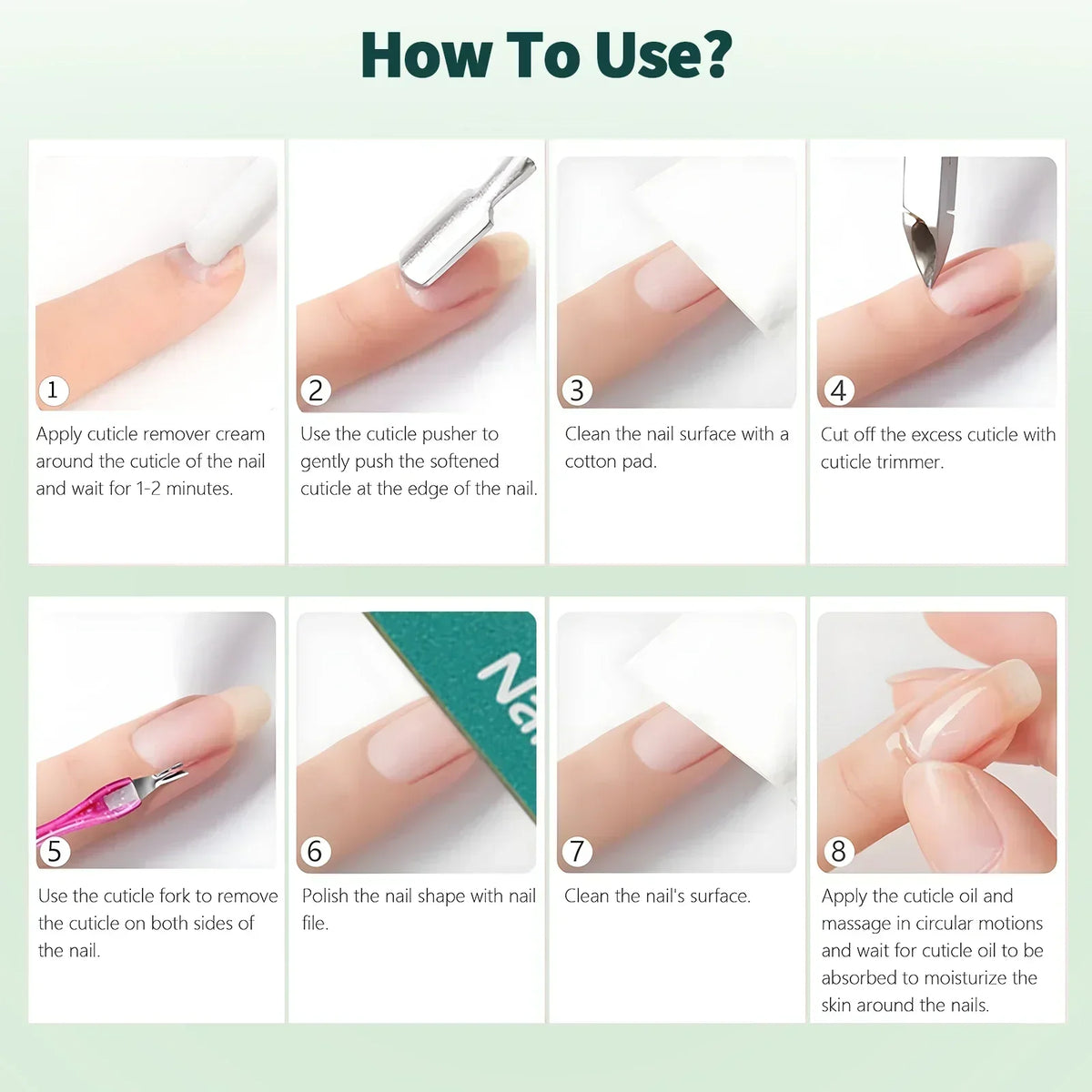 How To Use?

1
Apply cuticle remover cream around the cuticle of the nail and wait for 1-2 minutes.

2
Use the cuticle pusher to gently push the softened cuticle at the edge of the nail.

3
Clean the nail surface with a cotton pad.

4
Cut off the excess cuticle with cuticle trimmer.

5
Use the cuticle fork to remove the cuticle on both sides of the nail.

Na
6
Polish the nail shape with nail file.

7
Clean the nail's surface.

8
Apply the cuticle oil and massage in circular motions and wait for cuticle oil to be absorbed to moisturize the skin around the nails.