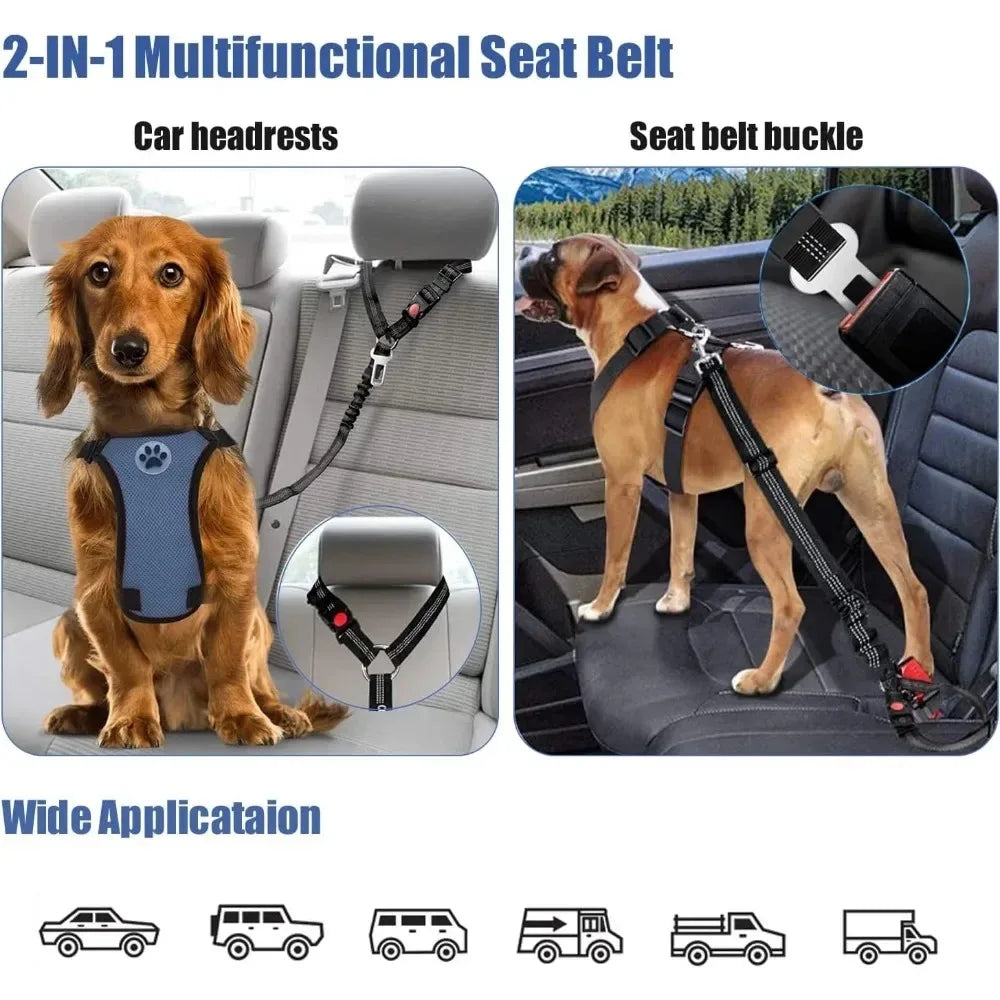 2-IN-1 Multifunctional Seat Belt

Car headrests

Seat belt buckle

Wide Applicataion