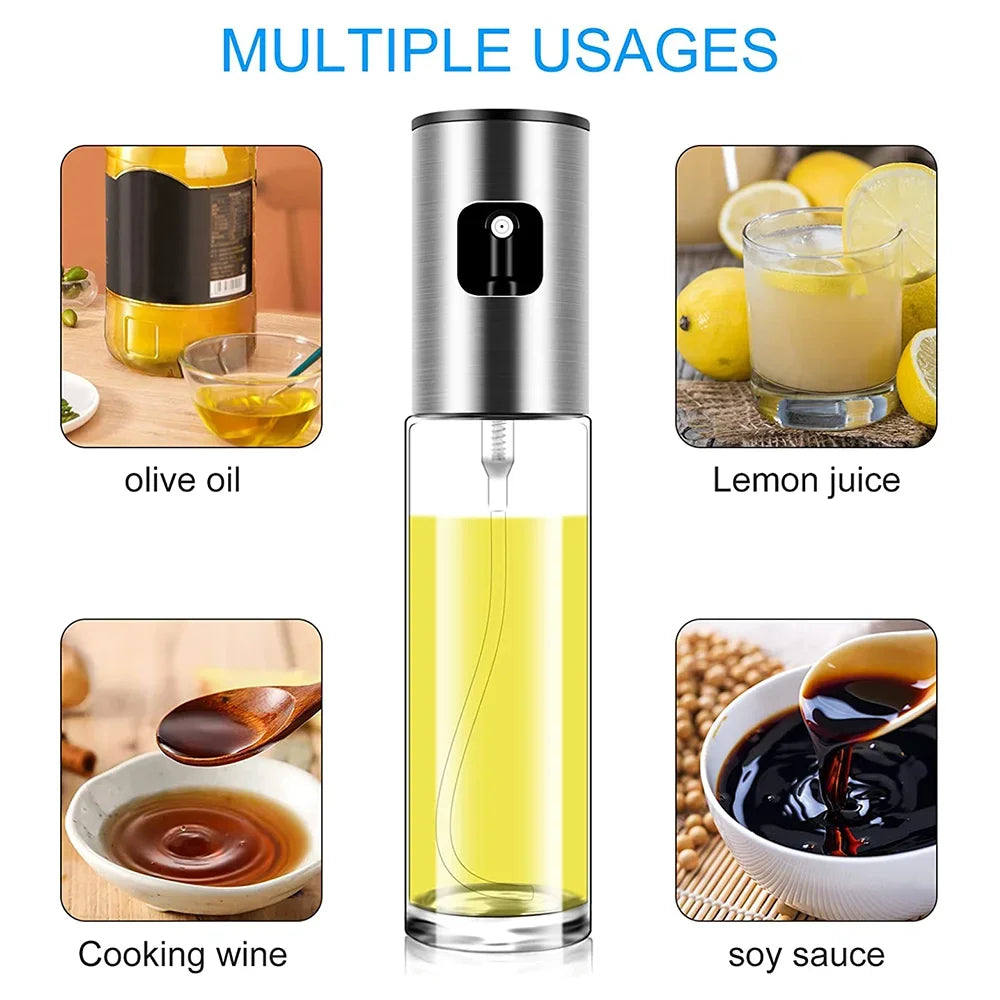 MULTIPLE USAGES

olive oil

Lemon juice

Cooking wine

soy sauce