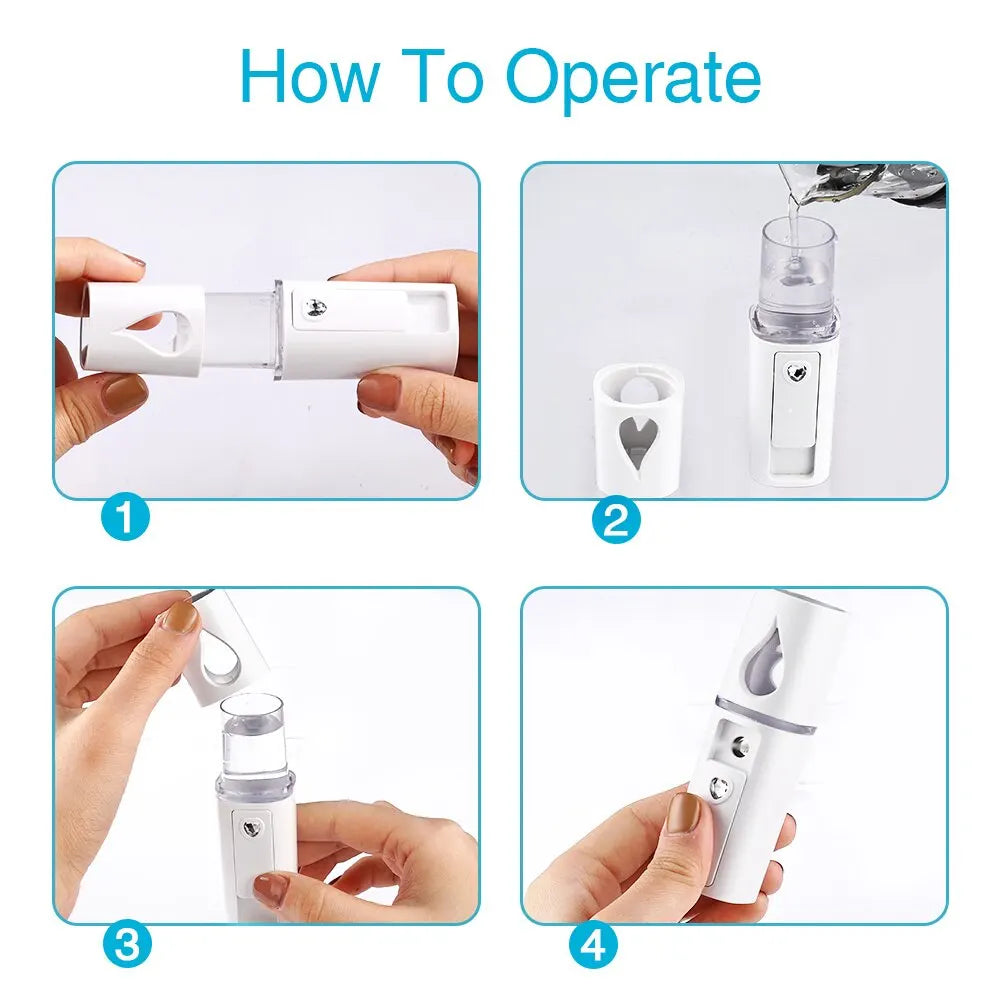 How To Operate

1

2

3

4