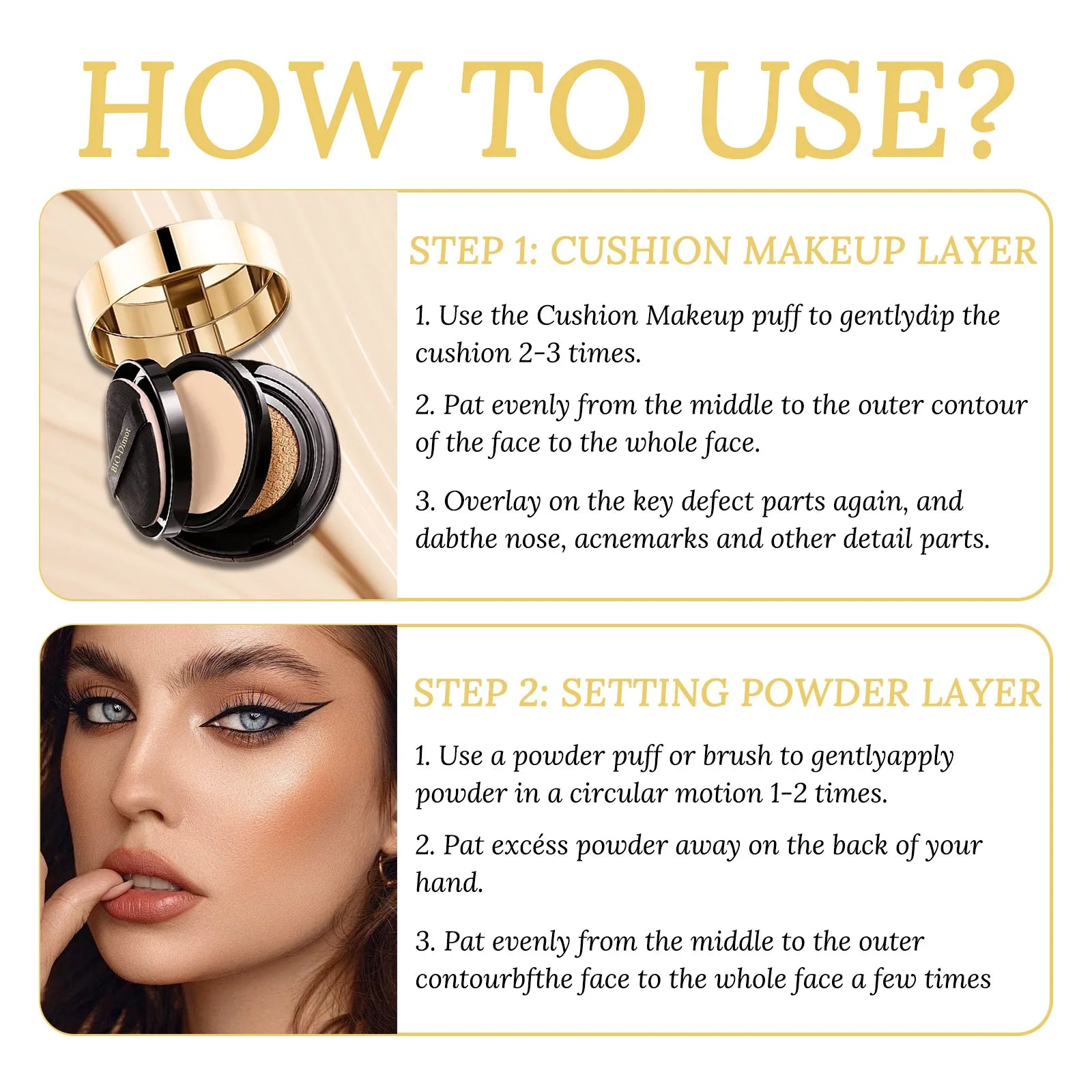 HOW TO USE?

BIO·Dimot

STEP 1: CUSHION MAKEUP LAYER

1. Use the Cushion Makeup puff to gentlydip the cushion 2-3 times.

2. Pat evenly from the middle to the outer contour of the face to the whole face.

3. Overlay on the key defect parts again, and dabthe nose, acnemarks and other detail parts.

STEP 2: SETTING POWDER LAYER

1. Use a powder puff or brush to gentlyapply powder in a circular motion 1-2 times.

2. Pat excéss powder away on the back of your hand.

3. Pat evenly from the middle to the outer contourbfthe face to the whole face a few times