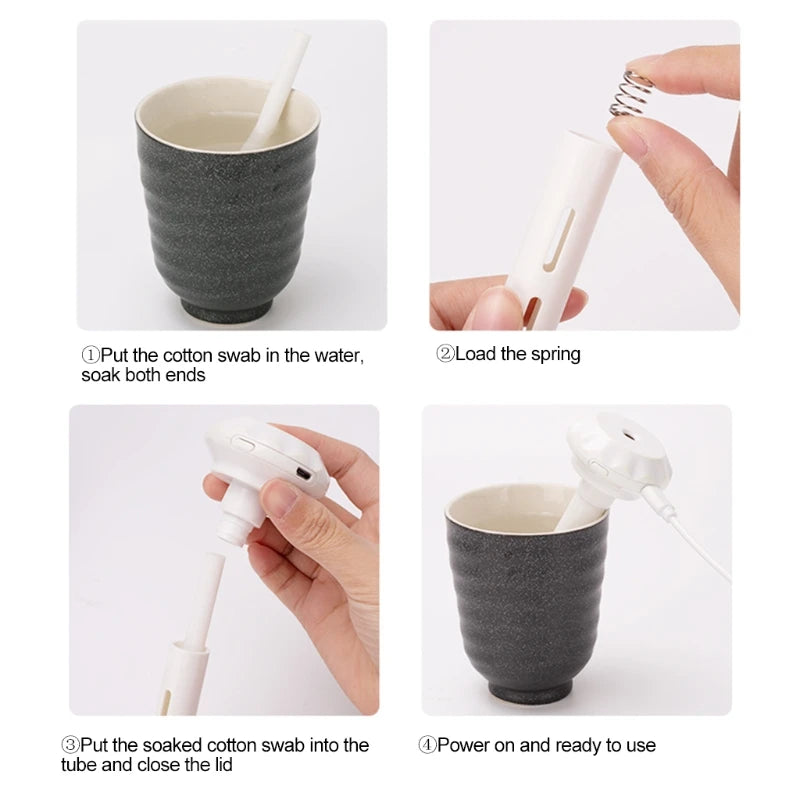 ①Put the cotton swab in the water, soak both ends

②Load the spring

③Put the soaked cotton swab into the tube and close the lid

④Power on and ready to use