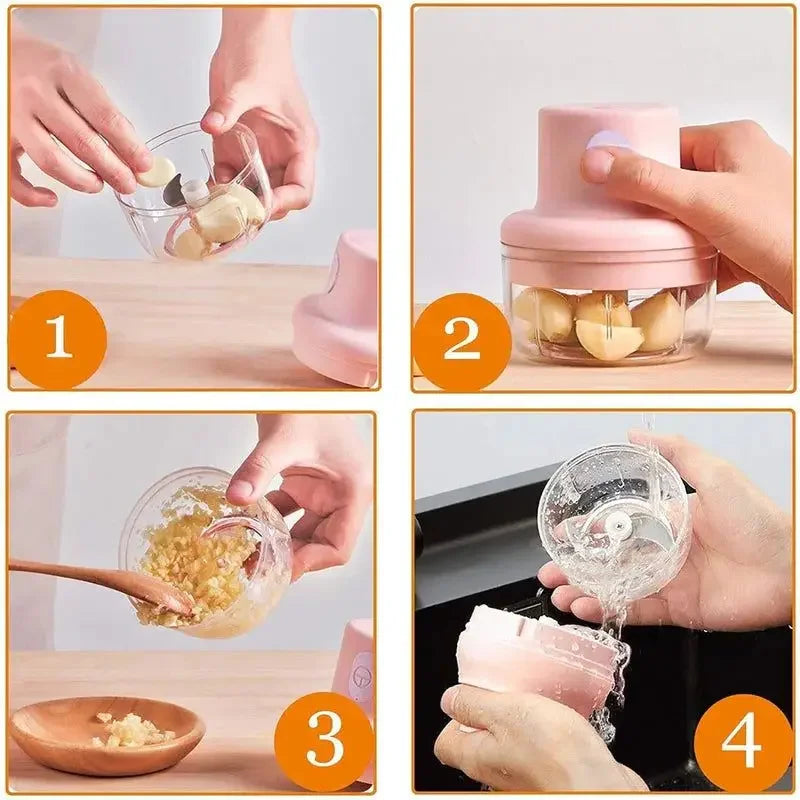 1

2

3

4