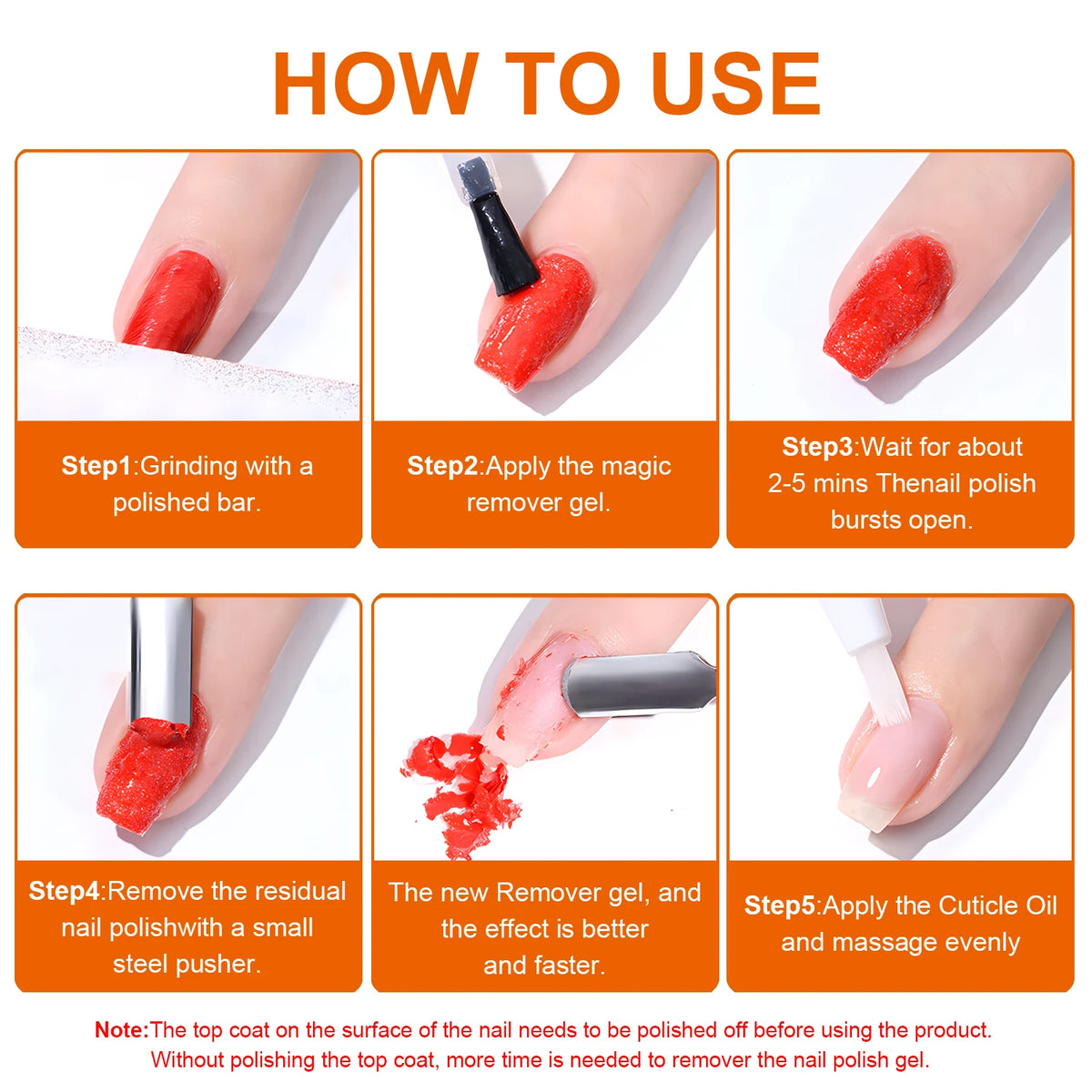 HOW TO USE

Step1:Grinding with a polished bar.

Step2:Apply the magic remover gel.

Step3:Wait for about 2-5 mins Thenail polish bursts open.

Step4:Remove the residual nail polishwith a small steel pusher.

The new Remover gel, and the effect is better and faster.

Step5:Apply the Cuticle Oil and massage evenly

Note:The top coat on the surface of the nail needs to be polished off before using the product. Without polishing the top coat, more time is needed to remover the nail polish gel.