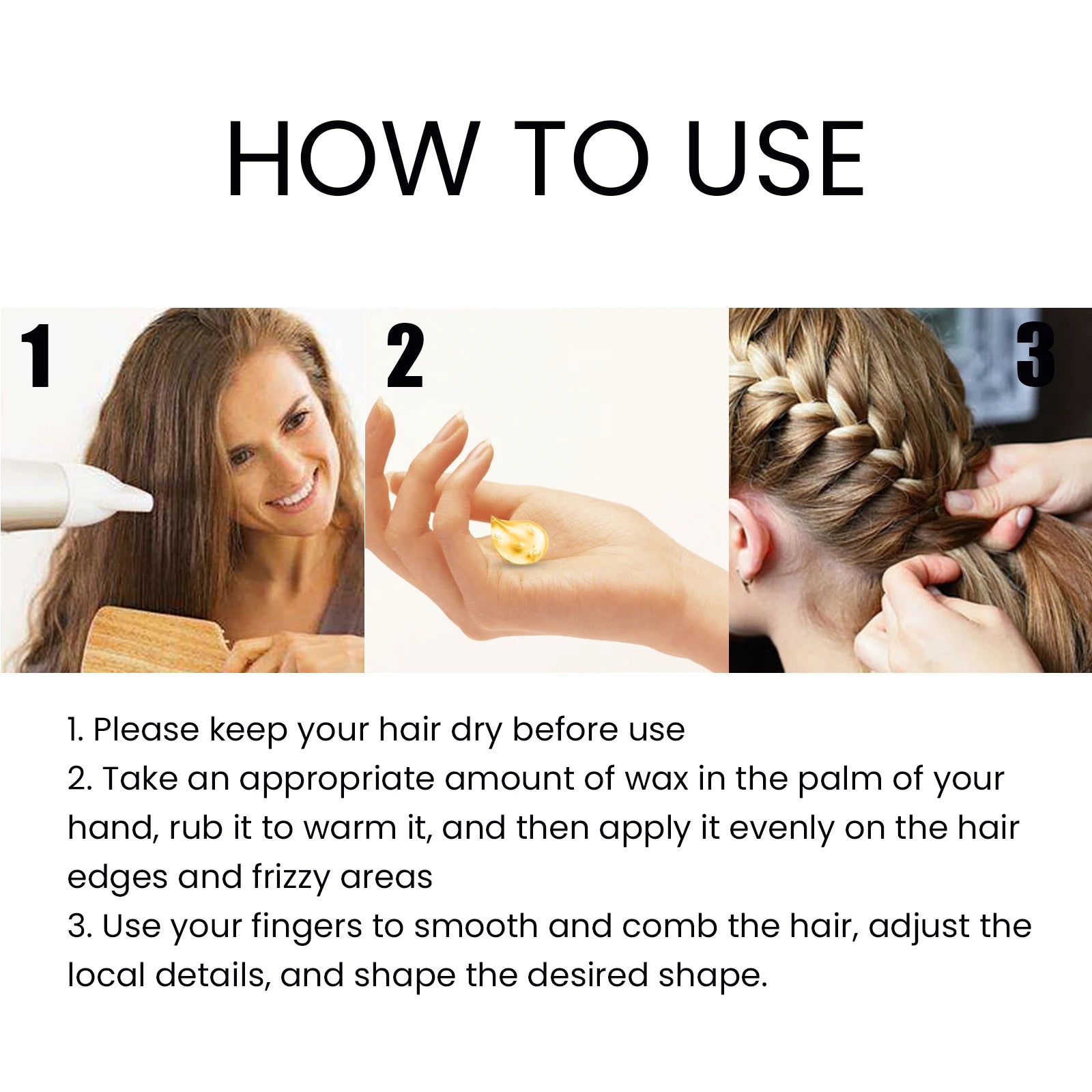 HOW TO USE

1

2

3

1. Please keep your hair dry before use
2. Take an appropriate amount of wax in the palm of your hand, rub it to warm it, and then apply it evenly on the hair edges and frizzy areas
3. Use your fingers to smooth and comb the hair, adjust the local details, and shape the desired shape.