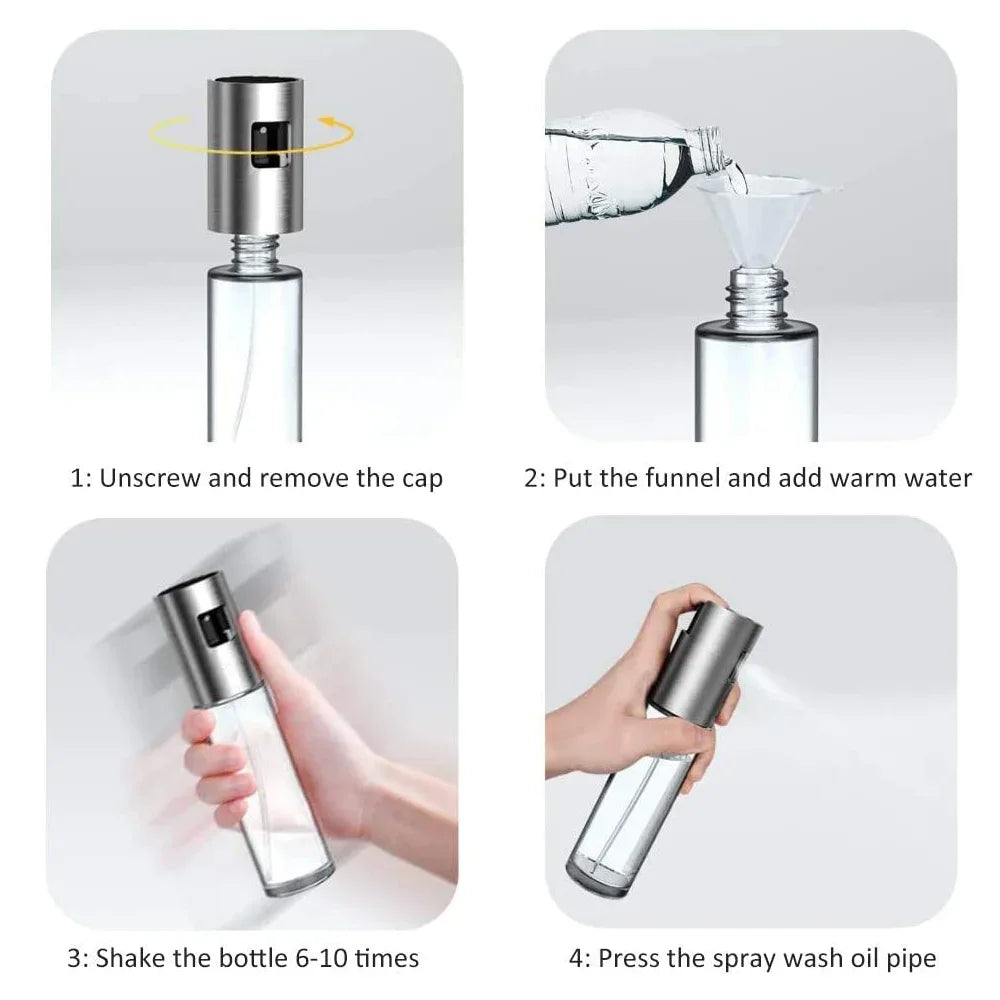 1: Unscrew and remove the cap

2: Put the funnel and add warm water

3: Shake the bottle 6-10 times

4: Press the spray wash oil pipe