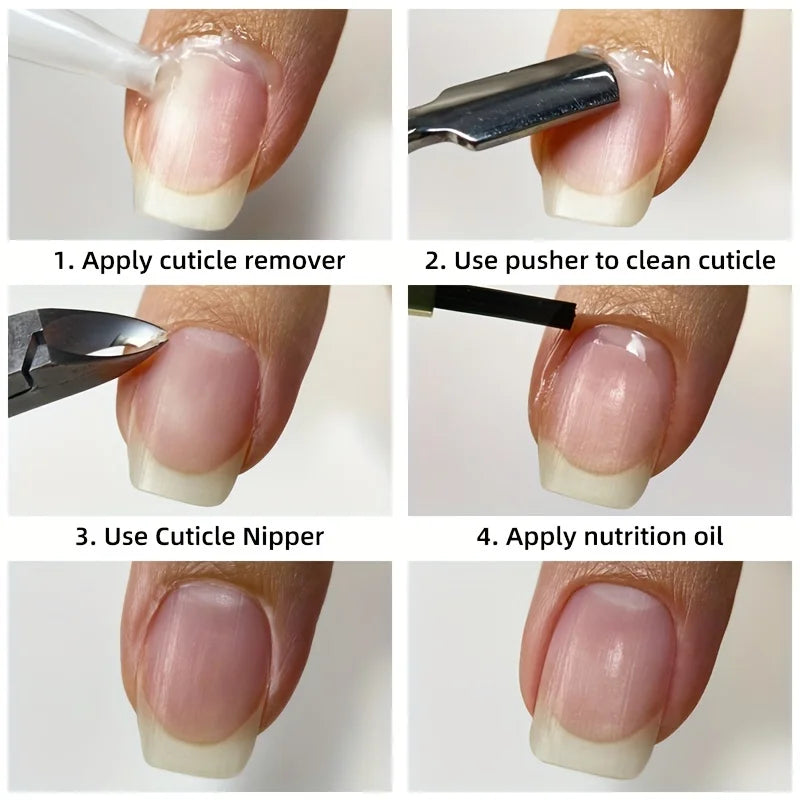 1. Apply cuticle remover

2. Use pusher to clean cuticle

3. Use Cuticle Nipper

4. Apply nutrition oil