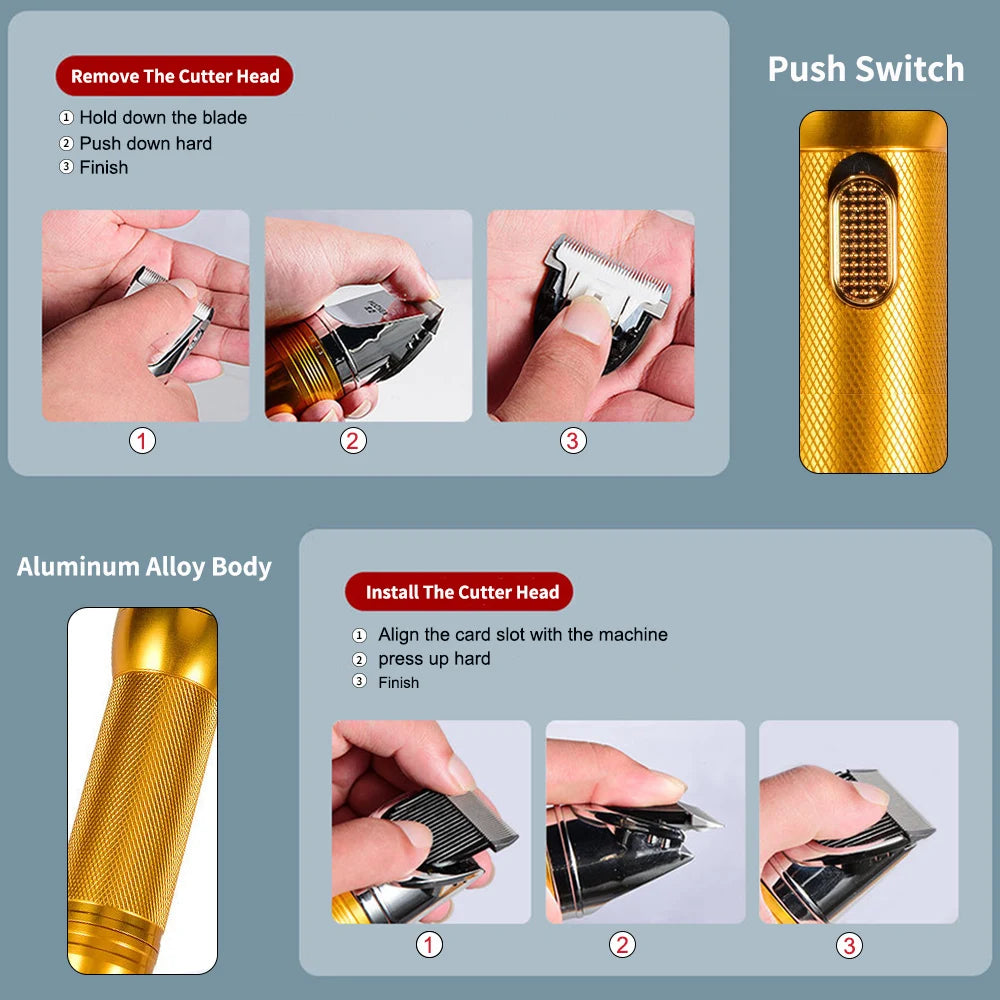 Remove The Cutter Head

① Hold down the blade
② Push down hard
③ Finish

①
②
③

Push Switch

Aluminum Alloy Body

Install The Cutter Head

① Align the card slot with the machine
② press up hard
③ Finish

①
②
③