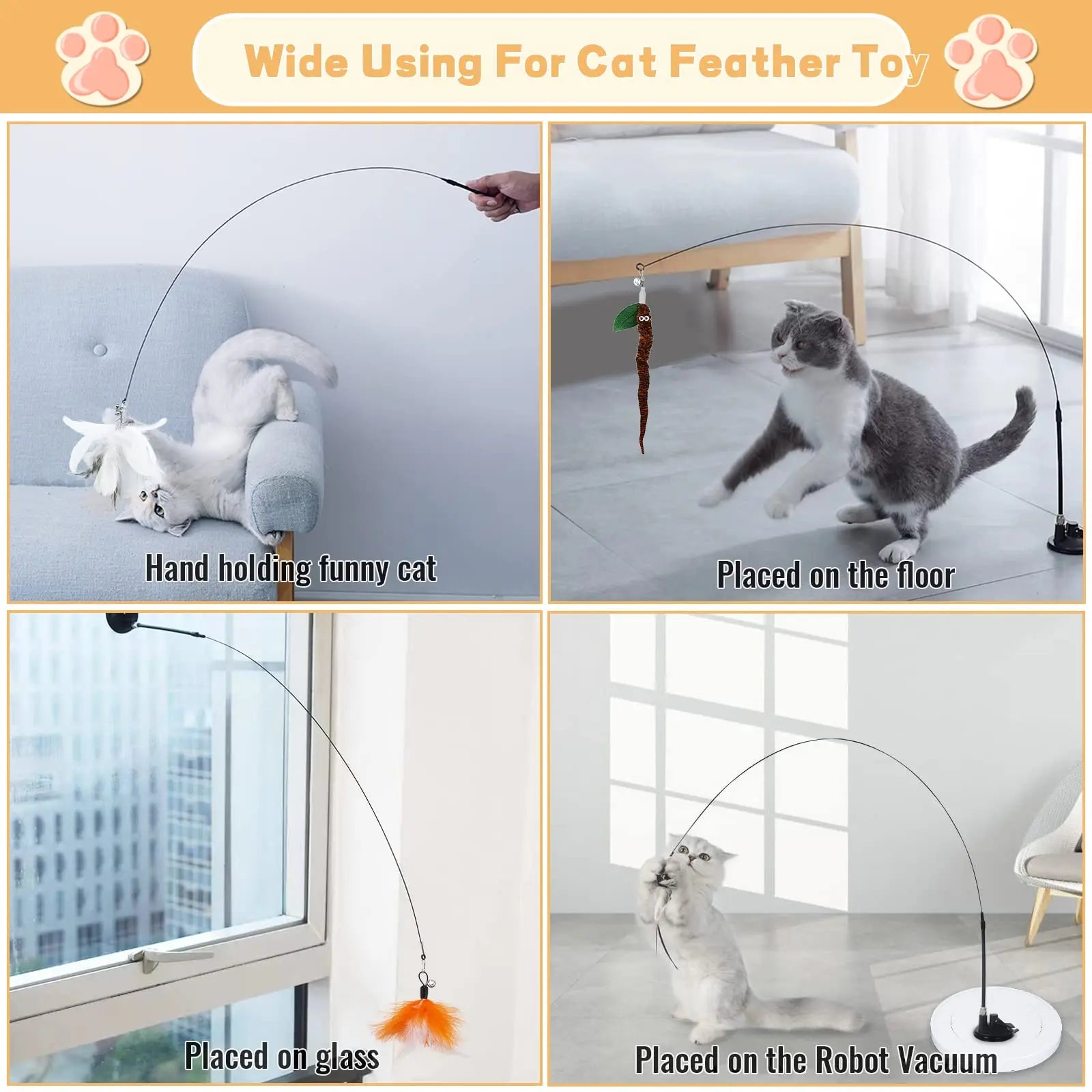 Wide Using For Cat Feather Toy

Hand holding funny cat

Placed on the floor

Placed on glass

Placed on the Robot Vacuum