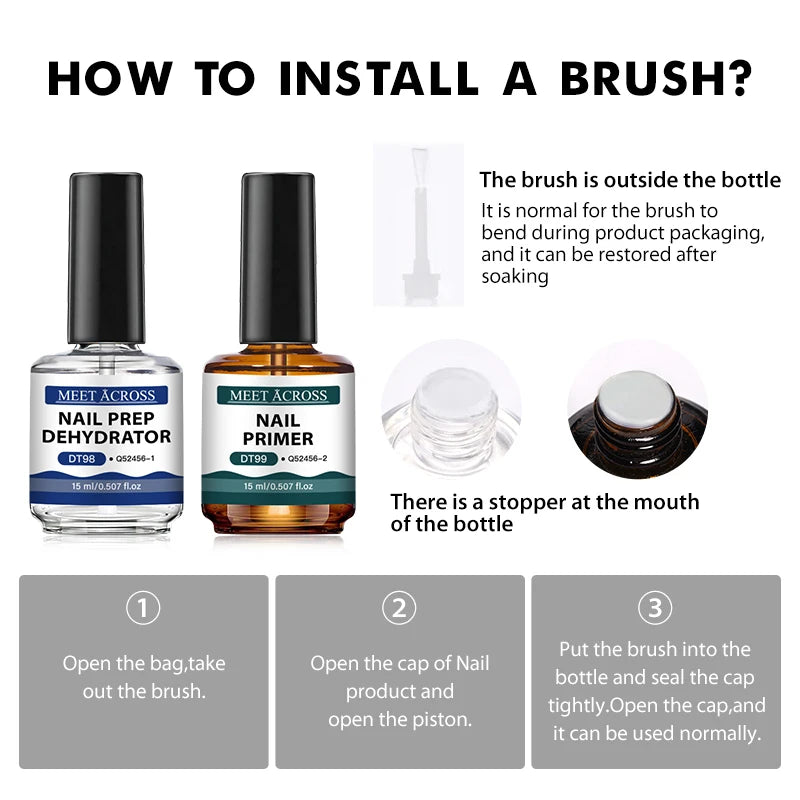 HOW TO INSTALL A BRUSH?

MEET ACROSS
NAIL PREP DEHYDRATOR
DT98 • Q52456-1
15 ml/0.507 fl.oz

MEET ACROSS
NAIL PRIMER
DT99 • Q52456-2
15 ml/0.507 fl.oz

The brush is outside the bottle
It is normal for the brush to bend during product packaging, and it can be restored after soaking

There is a stopper at the mouth of the bottle

①
Open the bag,take out the brush.

②
Open the cap of Nail product and open the piston.

③
Put the brush into the bottle and seal the cap tightly.Open the cap,and it can be used normally.