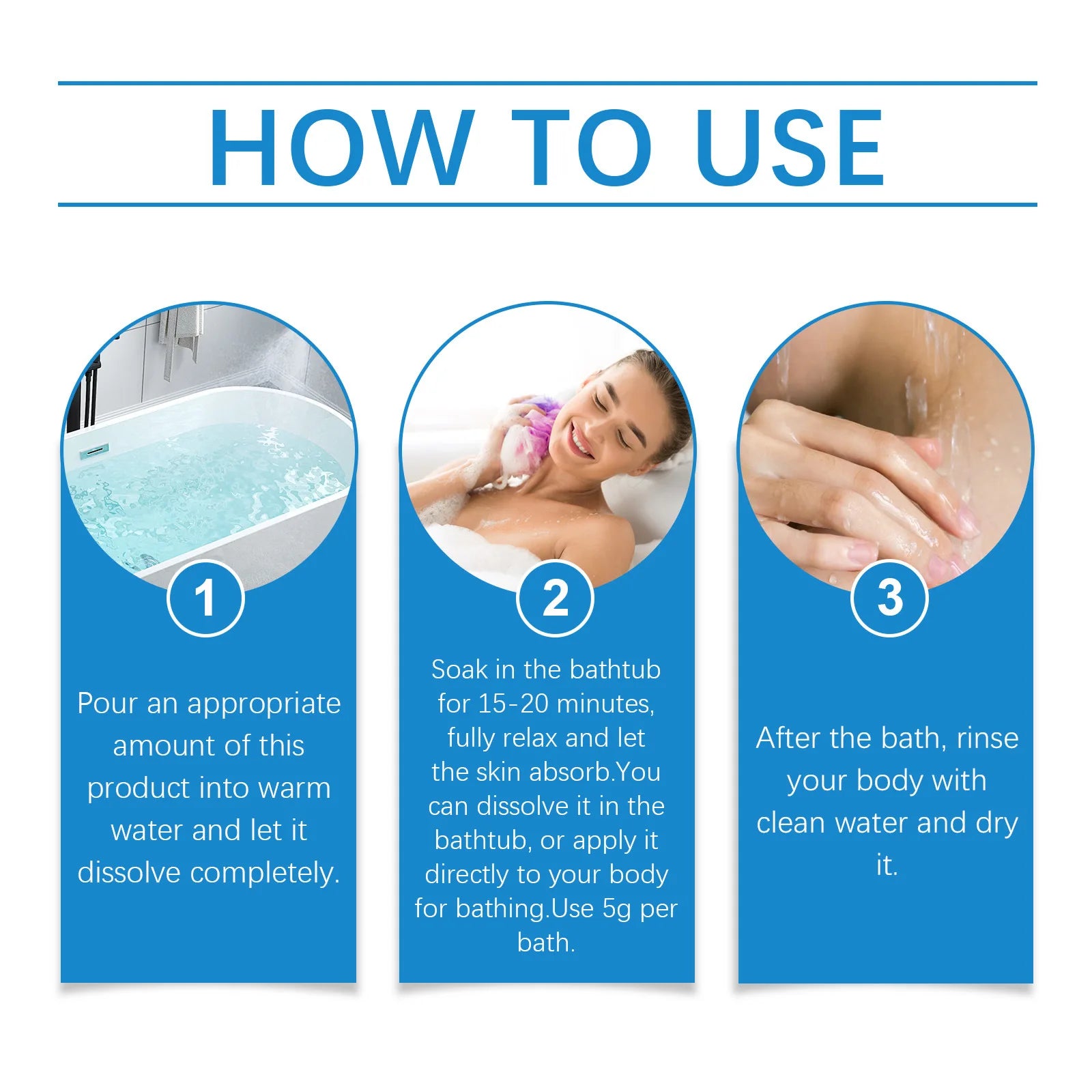 HOW TO USE

1

Pour an appropriate amount of this product into warm water and let it dissolve completely.

2

Soak in the bathtub for 15-20 minutes, fully relax and let the skin absorb.You can dissolve it in the bathtub, or apply it directly to your body for bathing.Use 5g per bath.

3

After the bath, rinse your body with clean water and dry it.