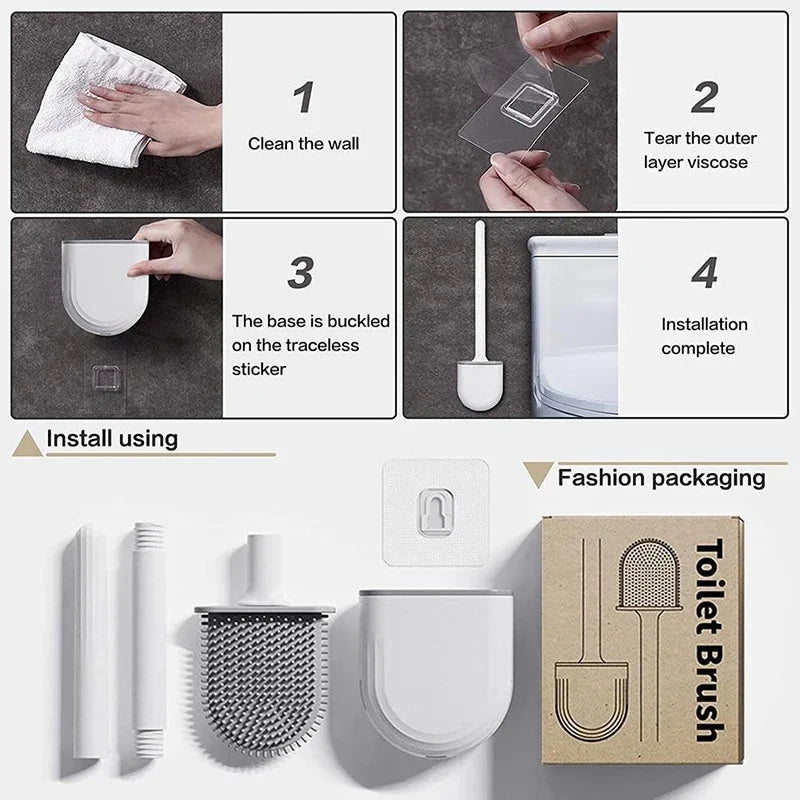 1

Clean the wall

2

Tear the outer layer viscose

3

The base is buckled on the traceless sticker

4

Installation complete

Install using

Fashion packaging

Toilet Brush