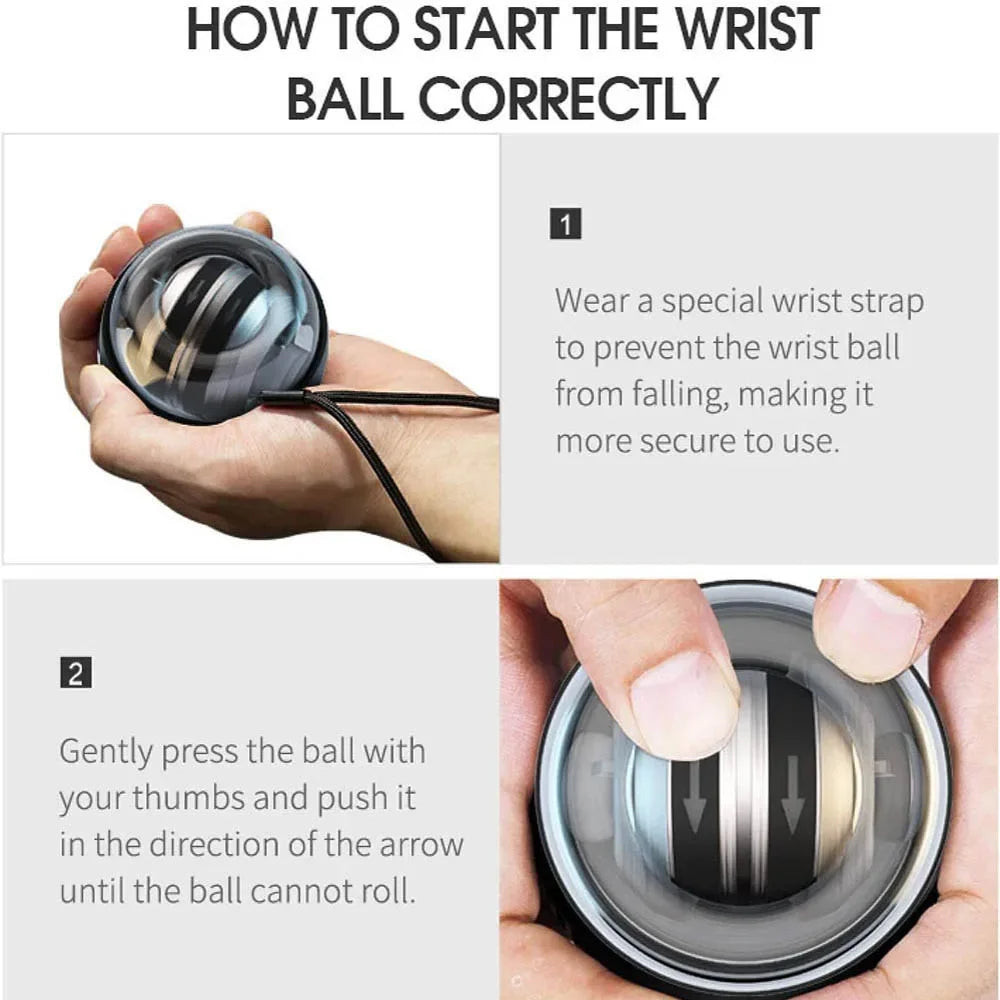 HOW TO START THE WRIST BALL CORRECTLY

1

Wear a special wrist strap to prevent the wrist ball from falling, making it more secure to use.

2

Gently press the ball with your thumbs and push it in the direction of the arrow until the ball cannot roll.